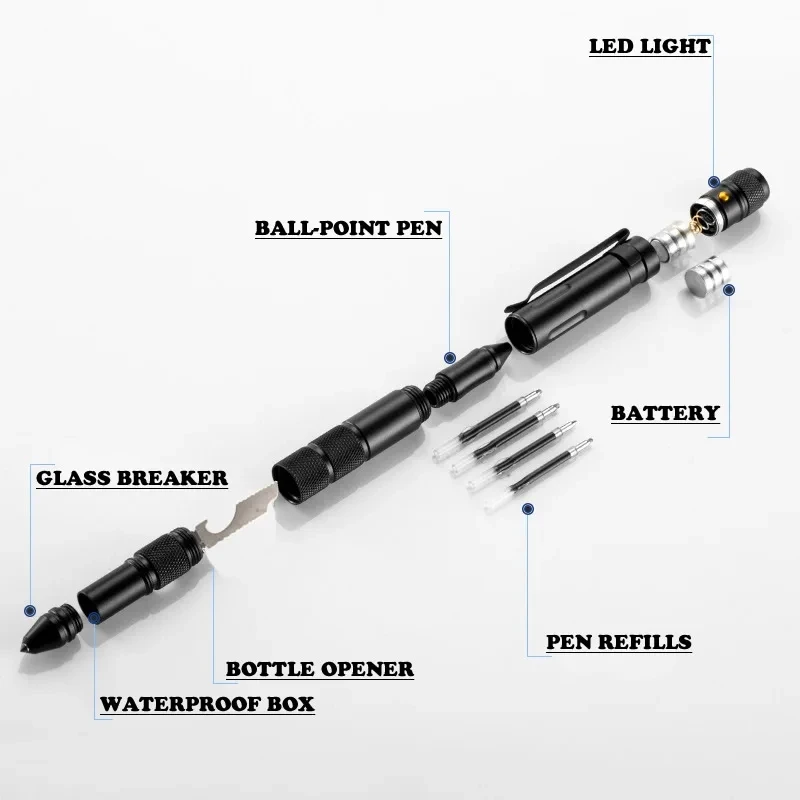 LED LIGHT

BALL-POINT PEN

BATTERY

GLASS BREAKER

PEN REFILLS

BOTTLE OPENER

WATERPROOF BOX