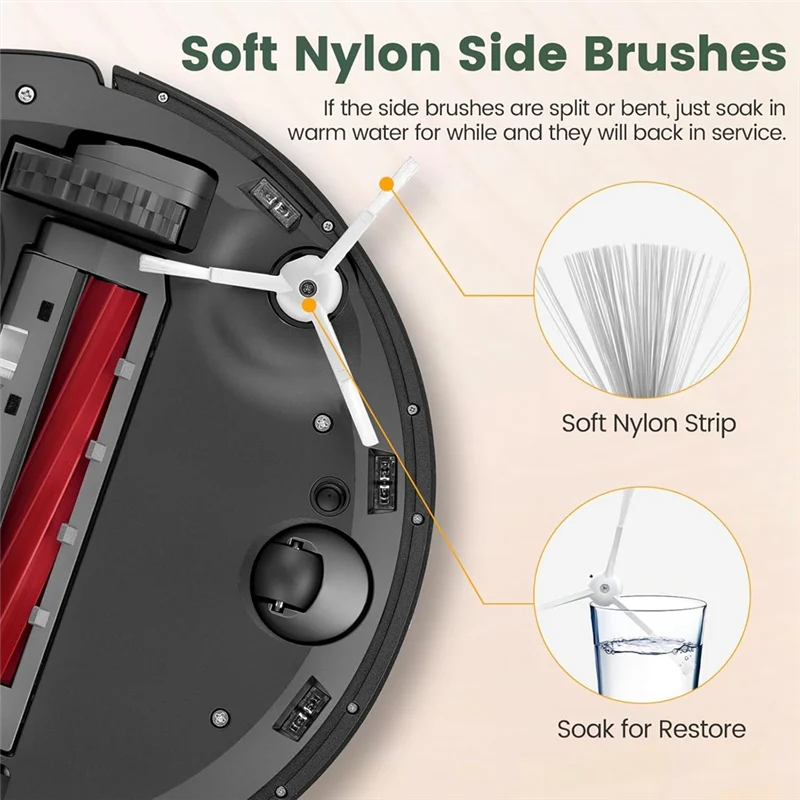 Soft Nylon Side Brushes

If the side brushes are split or bent, just soak in warm water for while and they will back in service.

Soft Nylon Strip

Soak for Restore