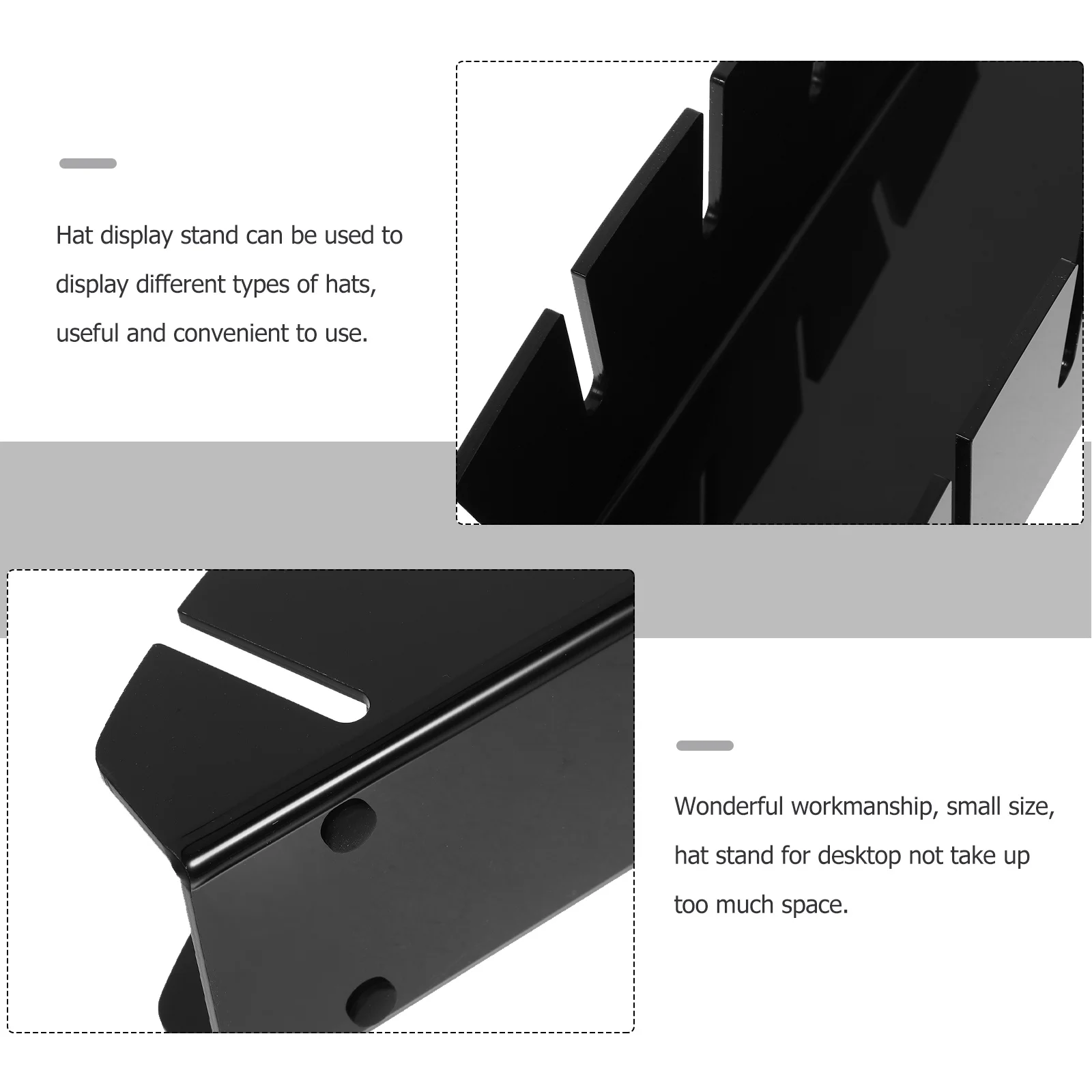 Hat display stand can be used to display different types of hats, useful and convenient to use.

Wonderful workmanship, small size, hat stand for desktop not take up too much space.