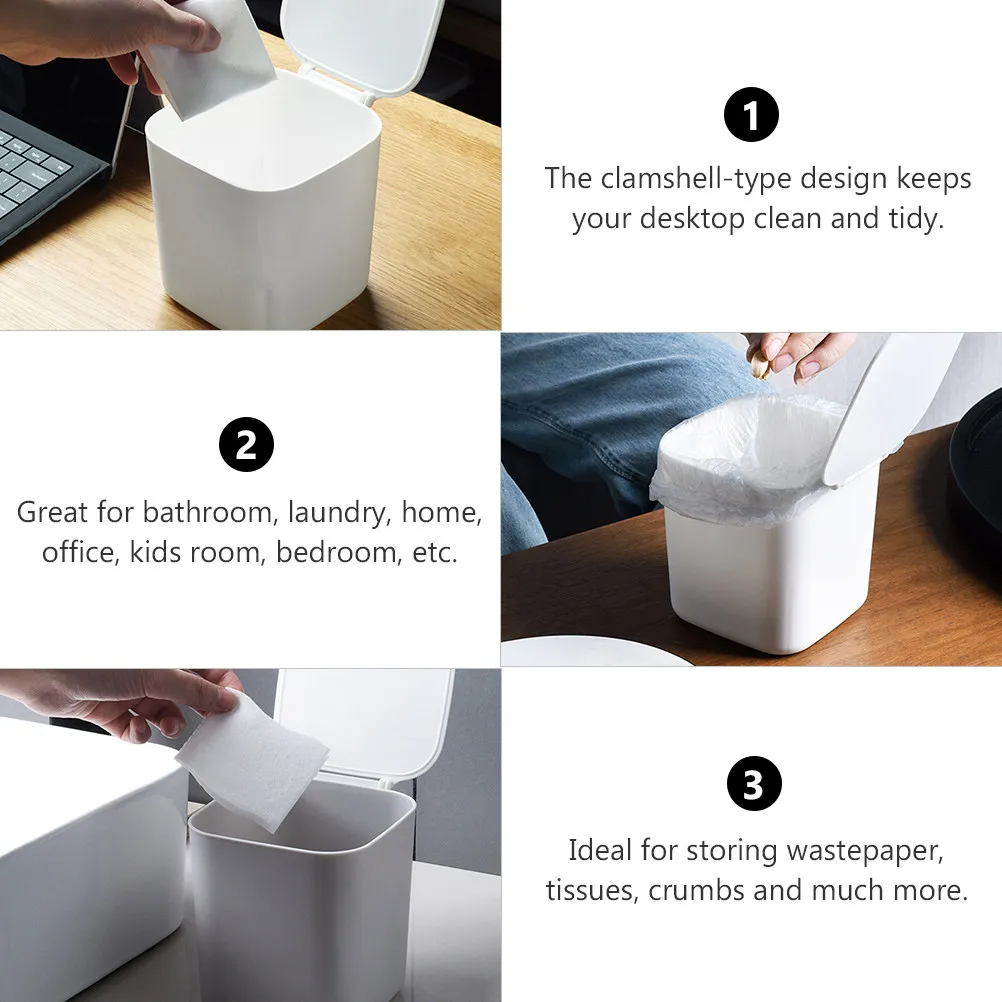 1

The clamshell-type design keeps your desktop clean and tidy.

2

Great for bathroom, laundry, home, office, kids room, bedroom, etc.

3

Ideal for storing wastepaper, tissues, crumbs and much more.