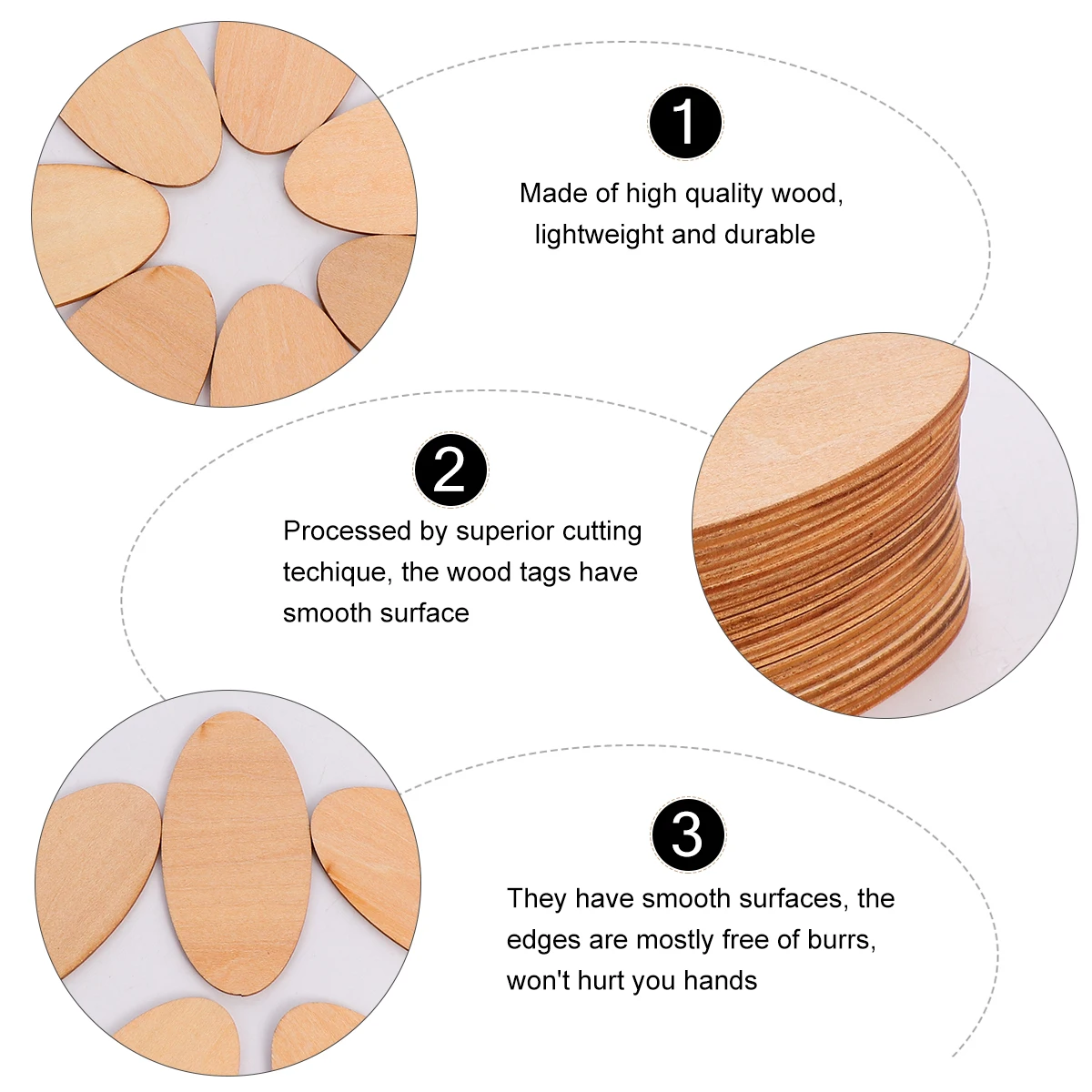 1

Made of high quality wood, lightweight and durable

2

Processed by superior cutting techique, the wood tags have smooth surface

3

They have smooth surfaces, the edges are mostly free of burrs, won't hurt you hands