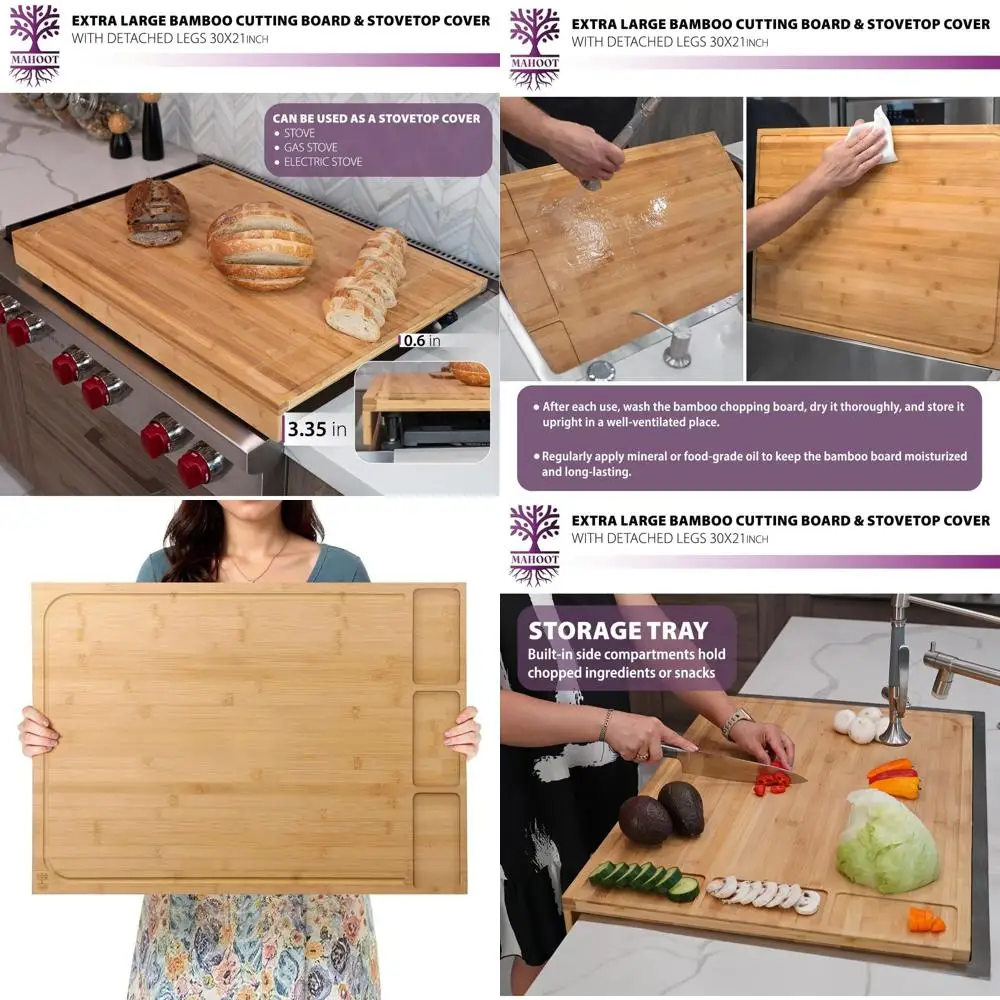 MAHOOT

EXTRA LARGE BAMBOO CUTTING BOARD & STOVETOP COVER
WITH DETACHED LEGS 30X21INCH

CAN BE USED AS A STOVETOP COVER
• STOVE
• GAS STOVE
• ELECTRIC STOVE

0.6 in

3.35 in

MAHOOT

EXTRA LARGE BAMBOO CUTTING BOARD & STOVETOP COVER
WITH DETACHED LEGS 30X21INCH

• After each use, wash the bamboo chopping board, dry it thoroughly, and store it upright in a well-ventilated place.

• Regularly apply mineral or food-grade oil to keep the bamboo board moisturized and long-lasting.

MAHOOT

EXTRA LARGE BAMBOO CUTTING BOARD & STOVETOP COVER
WITH DETACHED LEGS 30X21INCH

STORAGE TRAY
Built-in side compartments hold chopped ingredients or snacks