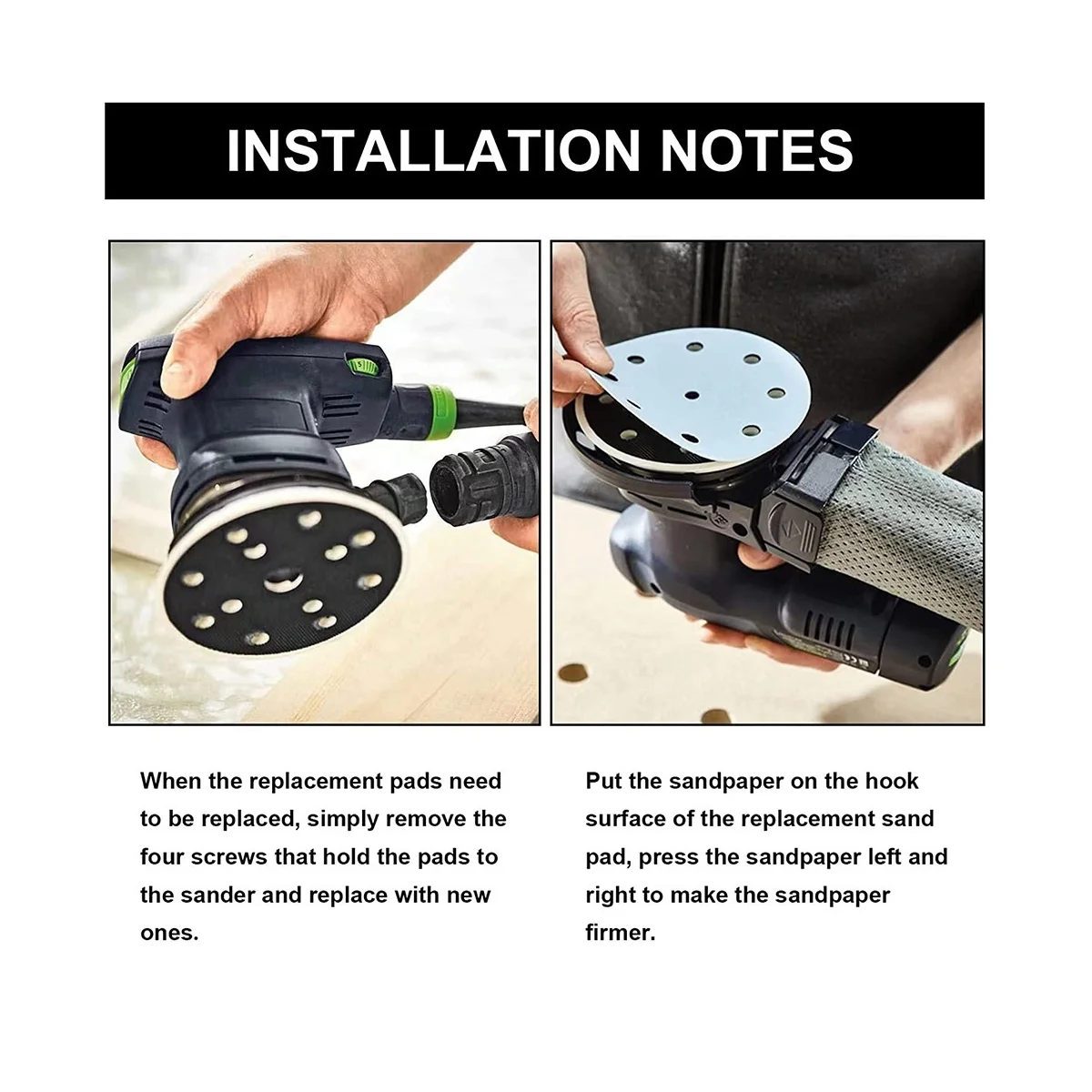 INSTALLATION NOTES

When the replacement pads need to be replaced, simply remove the four screws that hold the pads to the sander and replace with new ones.

Put the sandpaper on the hook surface of the replacement sand pad, press the sandpaper left and right to make the sandpaper firmer.