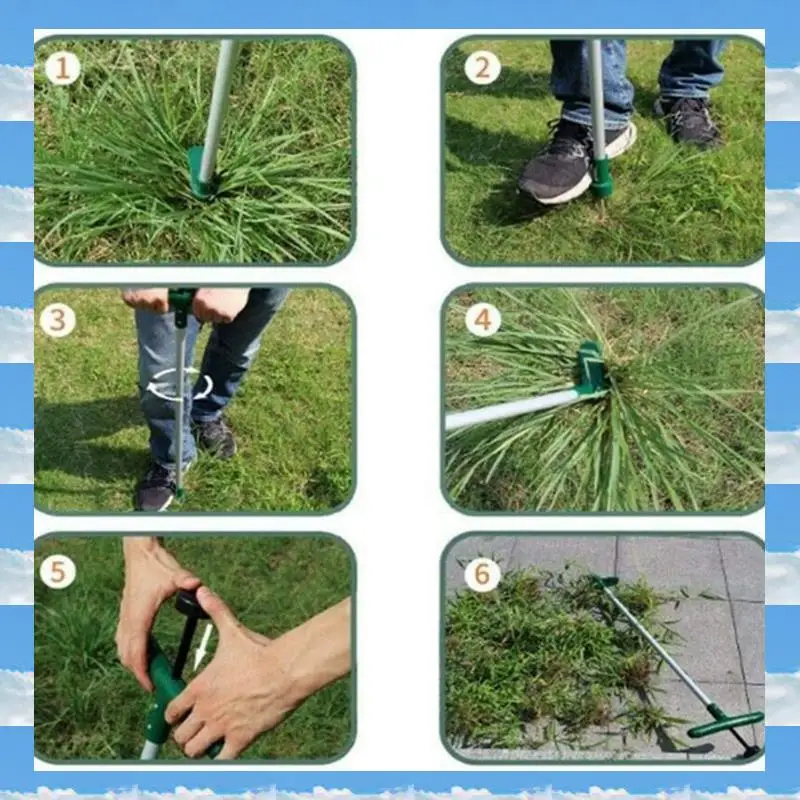 1
2
3
4
5
6