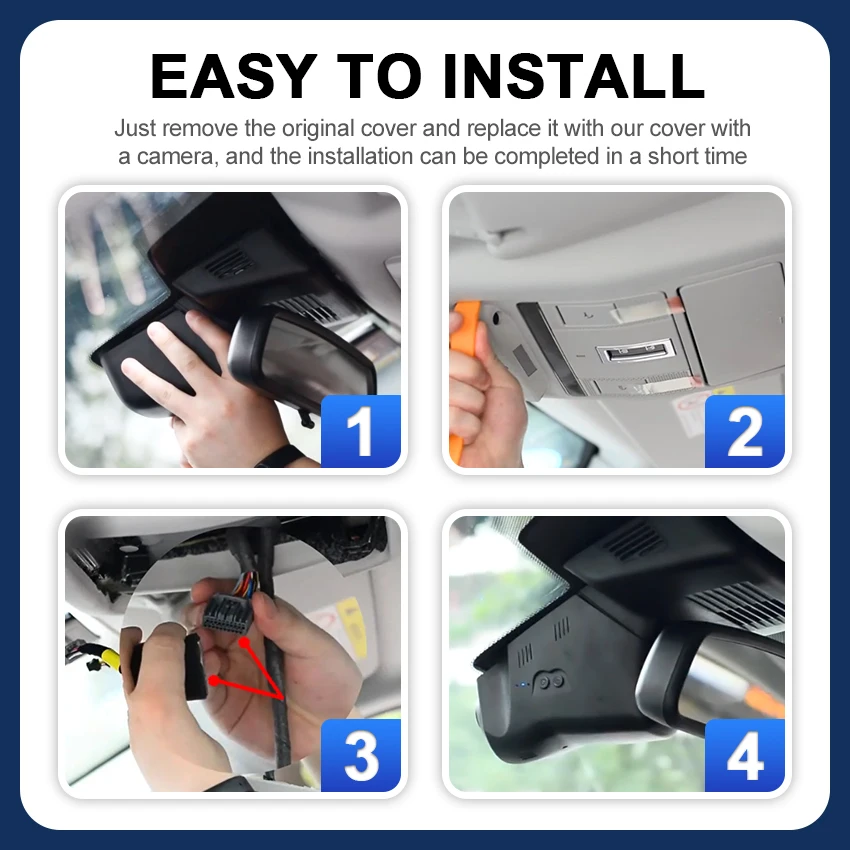 EASY TO INSTALL

Just remove the original cover and replace it with our cover with a camera, and the installation can be completed in a short time

1

2

3

4