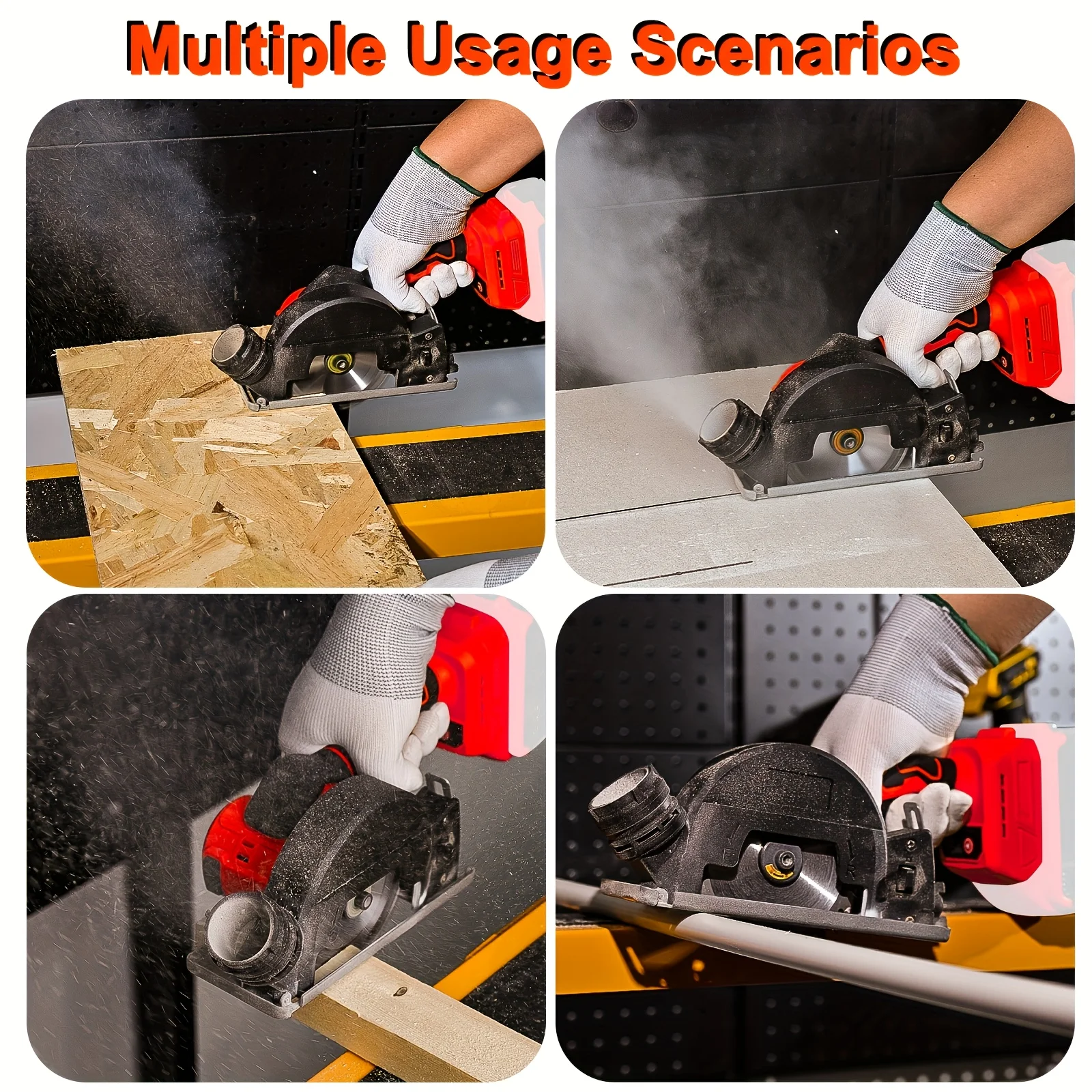 Multiple Usage Scenarios