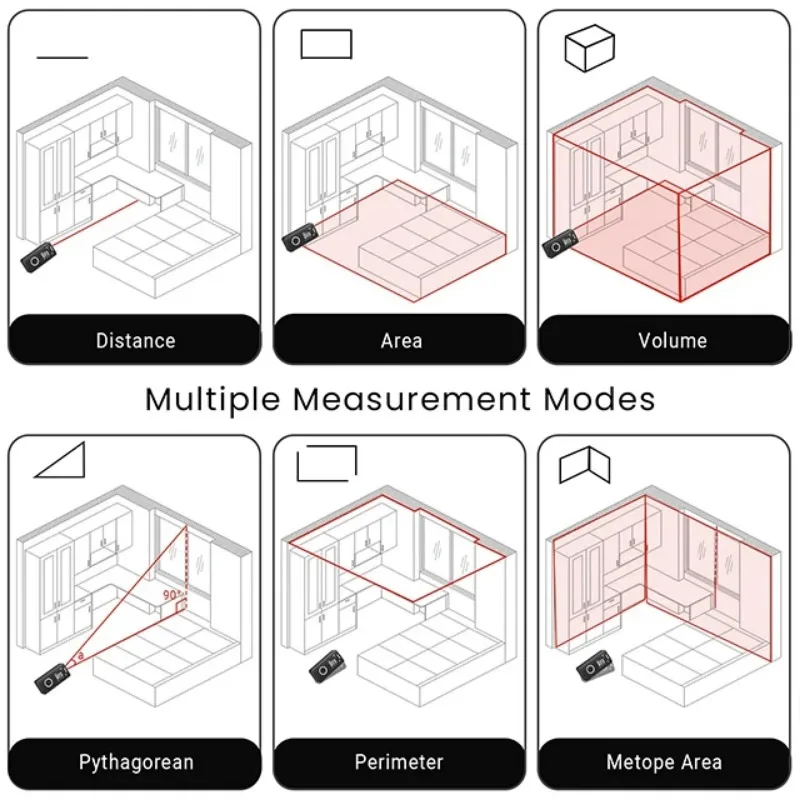 Distance

Area

Volume

Multiple Measurement Modes

90°

a

Pythagorean

Perimeter

Metope Area