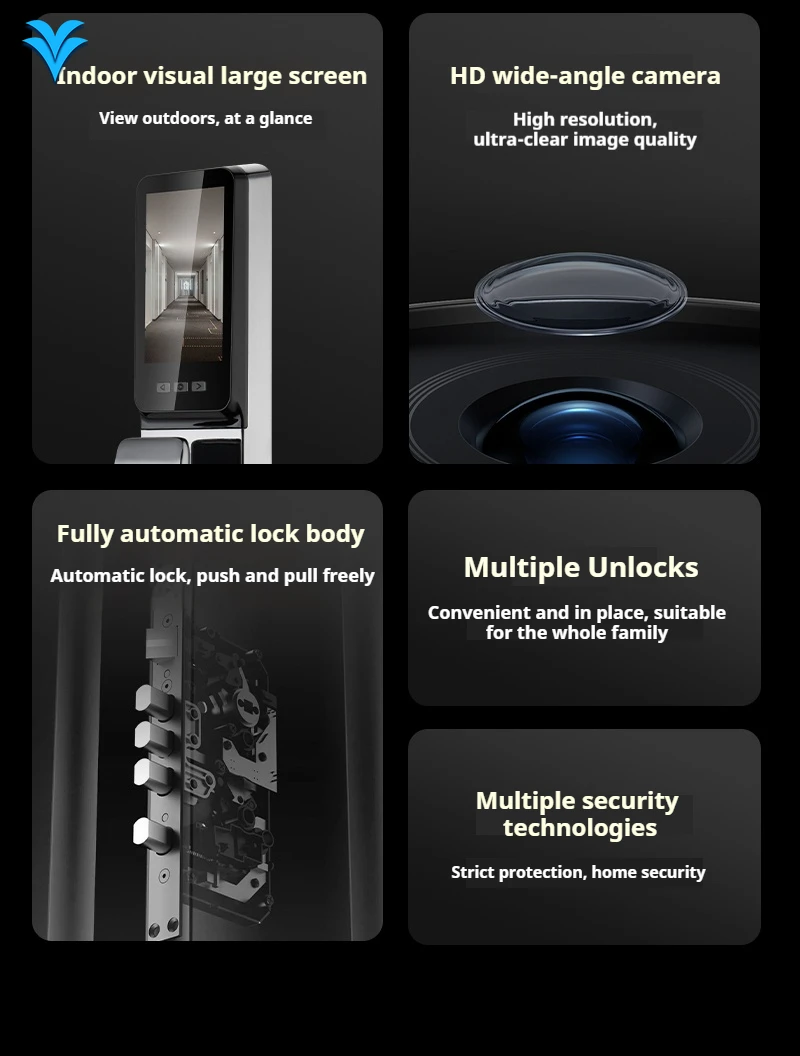 Indoor visual large screen

View outdoors, at a glance

HD wide-angle camera

High resolution, ultra-clear image quality

Fully automatic lock body

Automatic lock, push and pull freely

Multiple Unlocks

Convenient and in place, suitable for the whole family

Multiple security technologies

Strict protection, home security