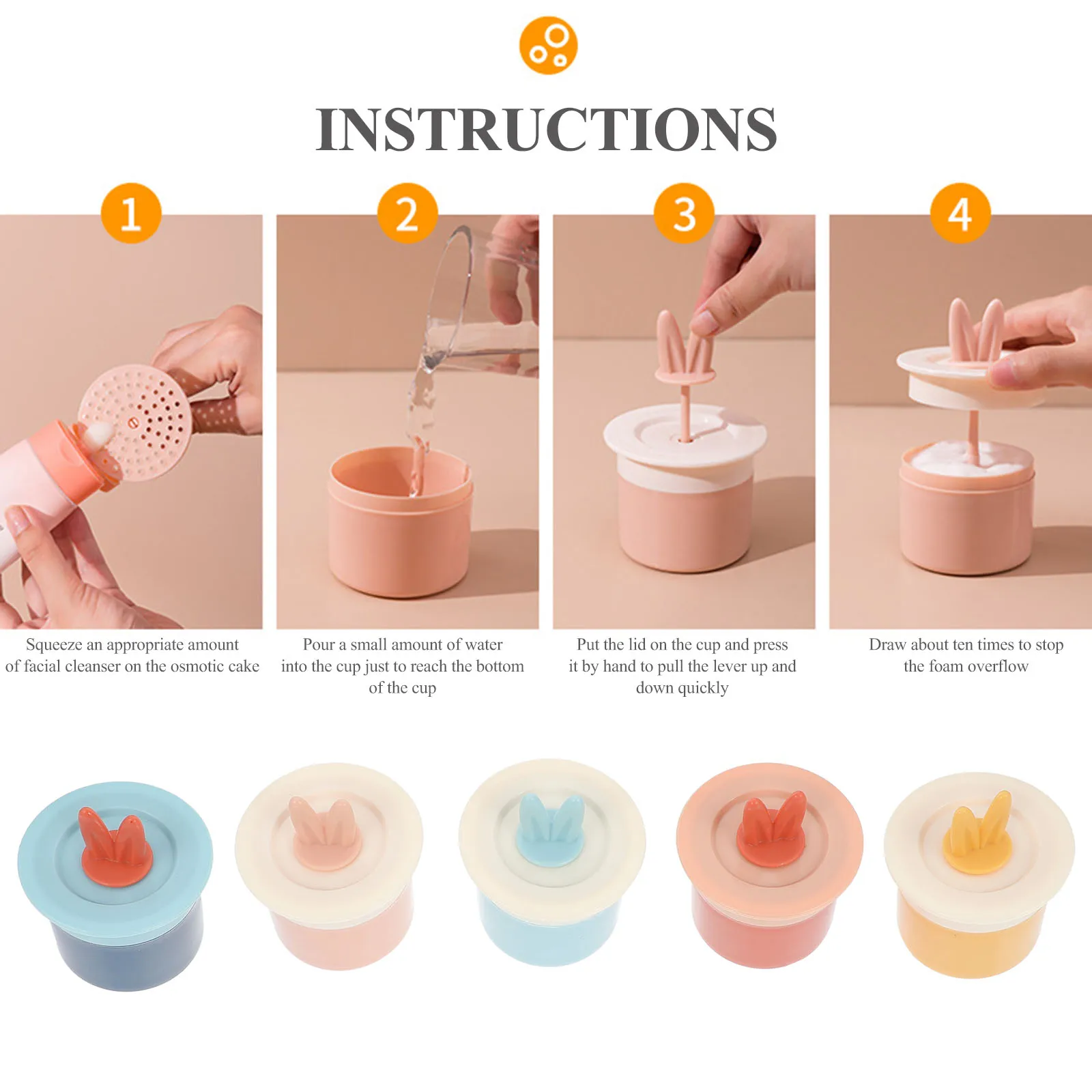 INSTRUCTIONS

1

Squeeze an appropriate amount of facial cleanser on the osmotic cake

2

Pour a small amount of water into the cup just to reach the bottom of the cup

3

Put the lid on the cup and press it by hand to pull the lever up and down quickly

4

Draw about ten times to stop the foam overflow