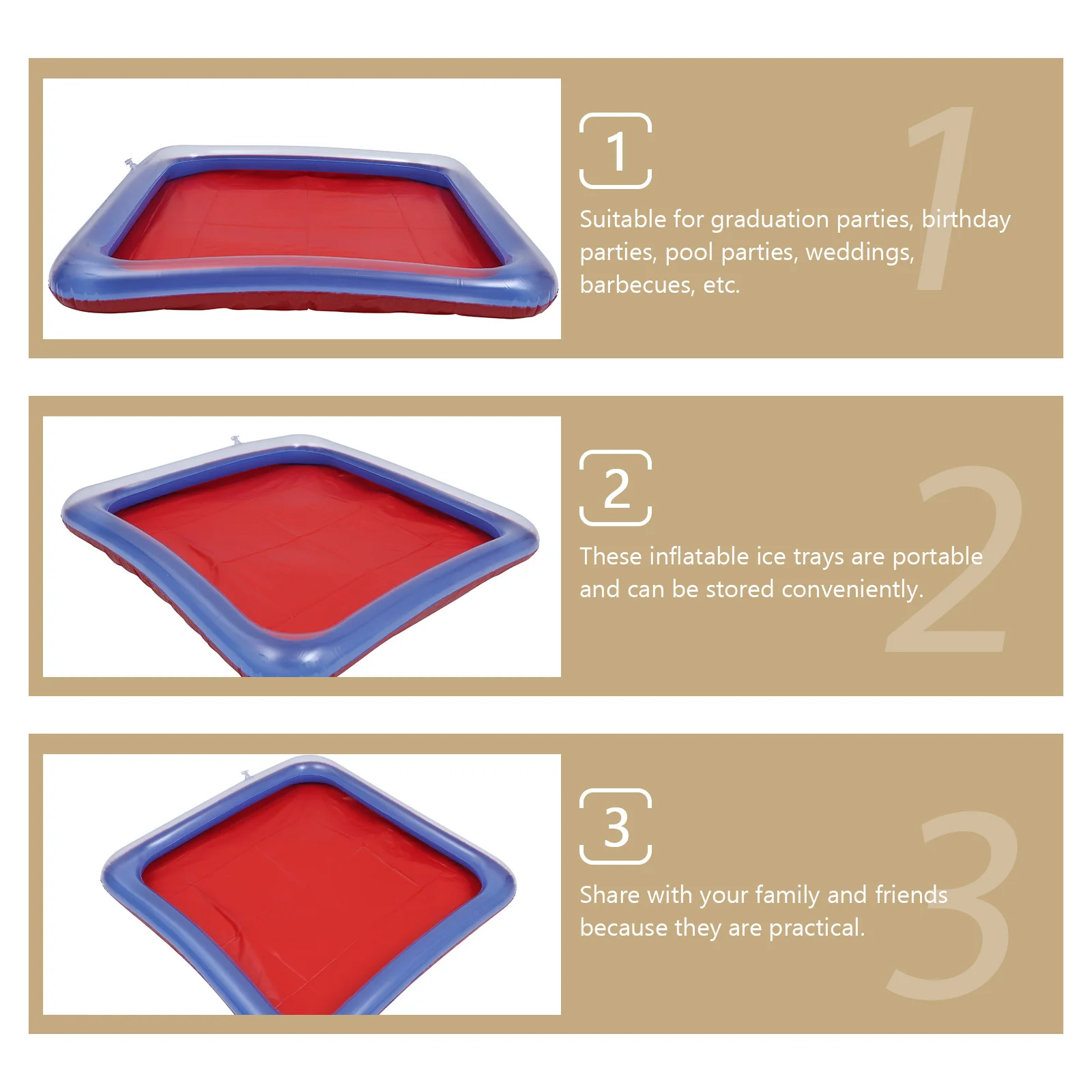 1

1

Suitable for graduation parties, birthday parties, pool parties, weddings, barbecues, etc.

2

2

These inflatable ice trays are portable and can be stored conveniently.

3

3

Share with your family and friends because they are practical.