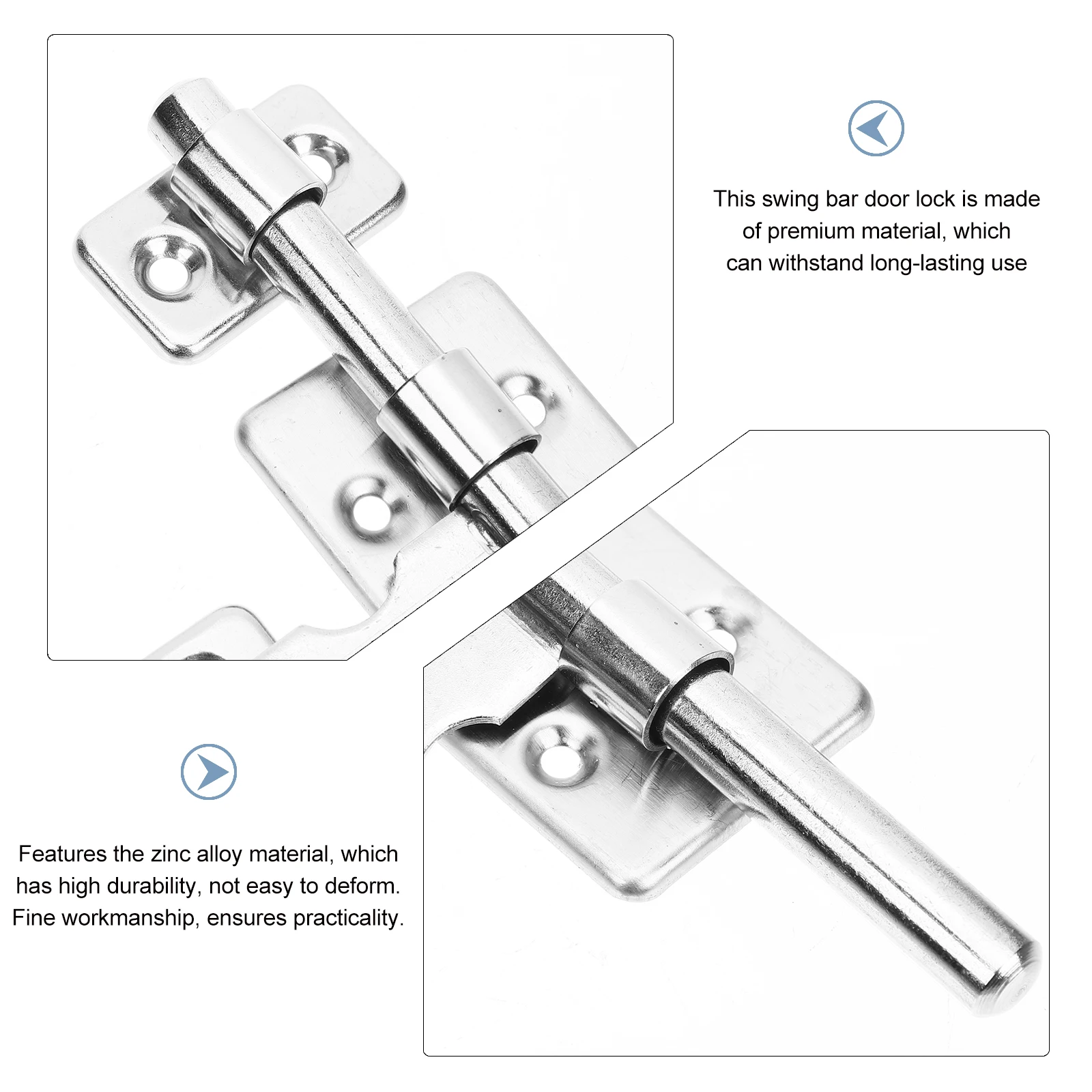 This swing bar door lock is made of premium material, which can withstand long-lasting use

Features the zinc alloy material, which has high durability, not easy to deform. Fine workmanship, ensures practicality.