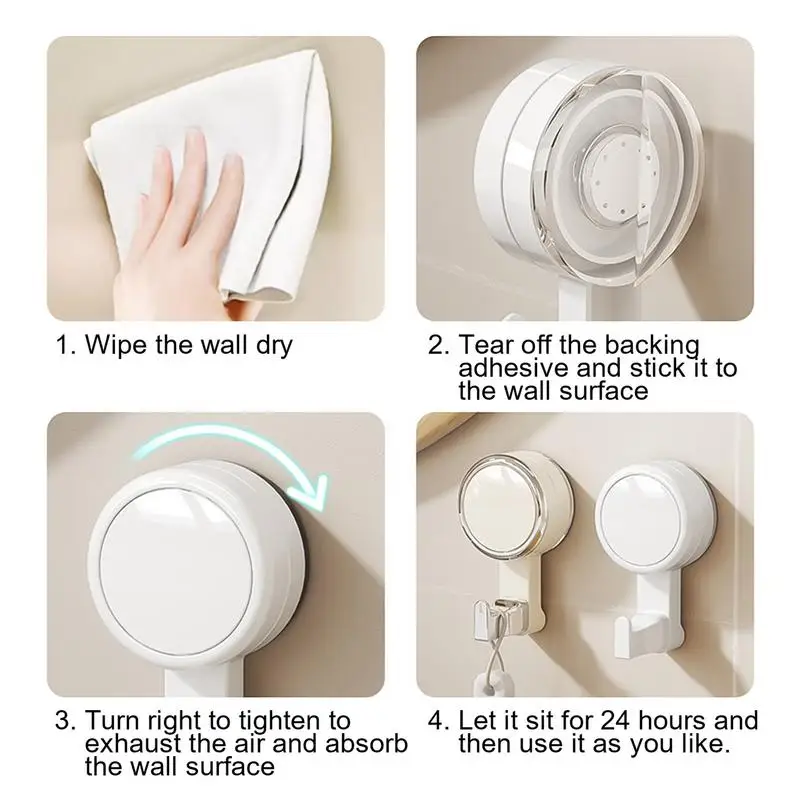 1. Wipe the wall dry

2. Tear off the backing adhesive and stick it to the wall surface

3. Turn right to tighten to exhaust the air and absorb the wall surface

4. Let it sit for 24 hours and then use it as you like.