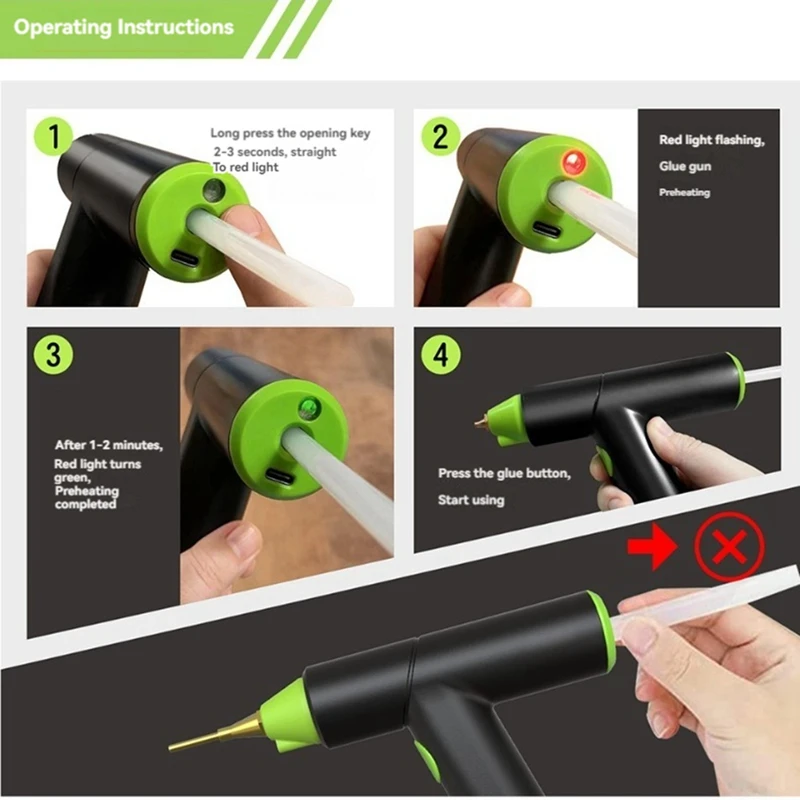 Operating Instructions

1

Long press the opening key 2-3 seconds, straight To red light

2

Red light flashing, Glue gun Preheating

3

After 1-2 minutes, Red light turns green, Preheating completed

4

Press the glue button, Start using