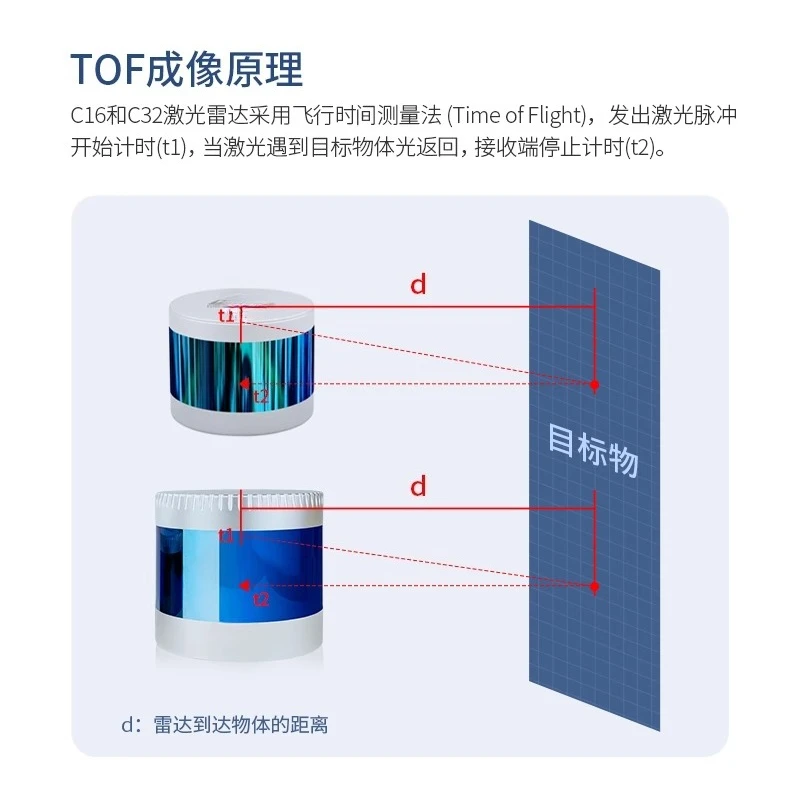 TOF成像原理

C16和C32激光雷达采用飞行时间测量法 (Time of Flight)，发出激光脉冲开始计时(t1)，当激光遇到目标物体光返回，接收端停止计时(t2)。

d

t1

t2

目标物

d

t1

t2

d：雷达到达物体的距离