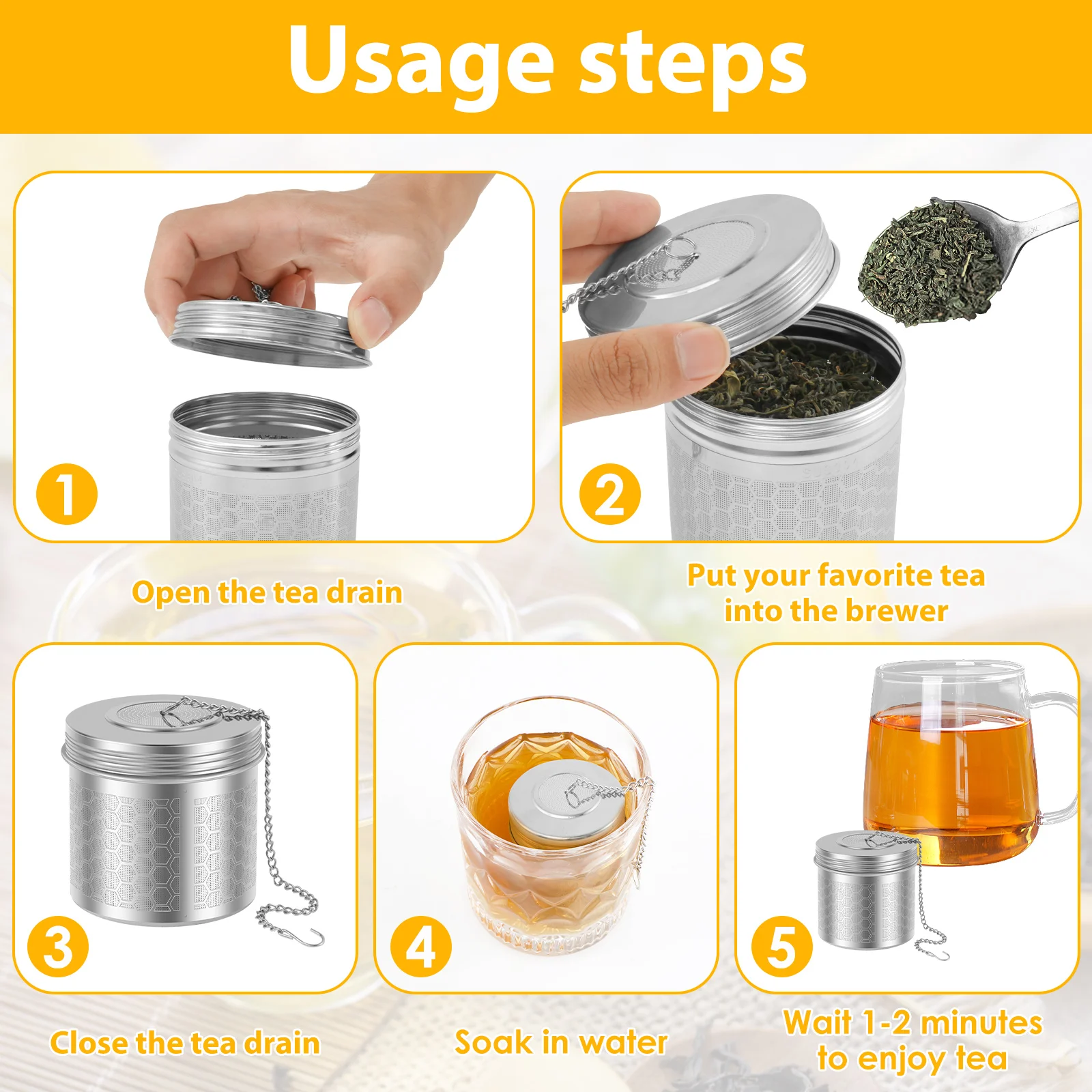 Usage steps

1

Open the tea drain

2

Put your favorite tea into the brewer

3

Close the tea drain

4

Soak in water

5

Wait 1-2 minutes to enjoy tea