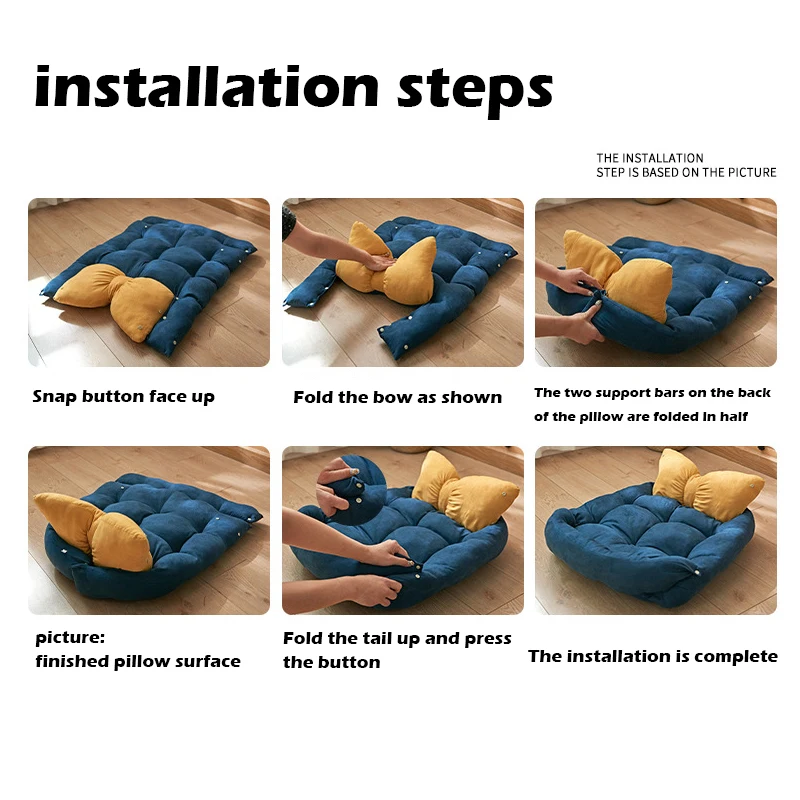 installation steps

THE INSTALLATION
STEP IS BASED ON THE PICTURE

Snap button face up

Fold the bow as shown

The two support bars on the back of the pillow are folded in half

picture:
finished pillow surface

Fold the tail up and press the button

The installation is complete