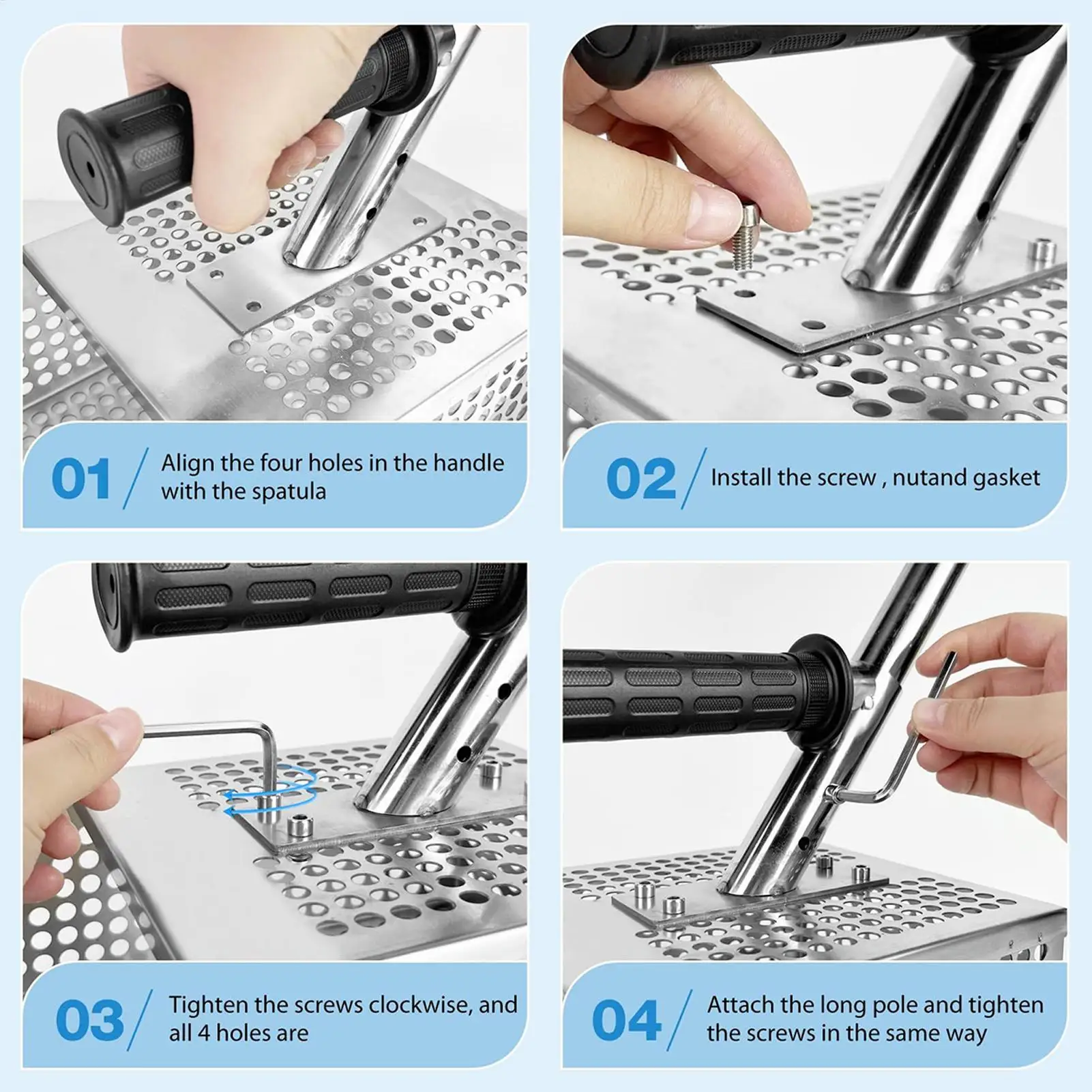 01 / Align the four holes in the handle with the spatula

02 / Install the screw , nutand gasket

03 / Tighten the screws clockwise, and all 4 holes are

04 / Attach the long pole and tighten the screws in the same way