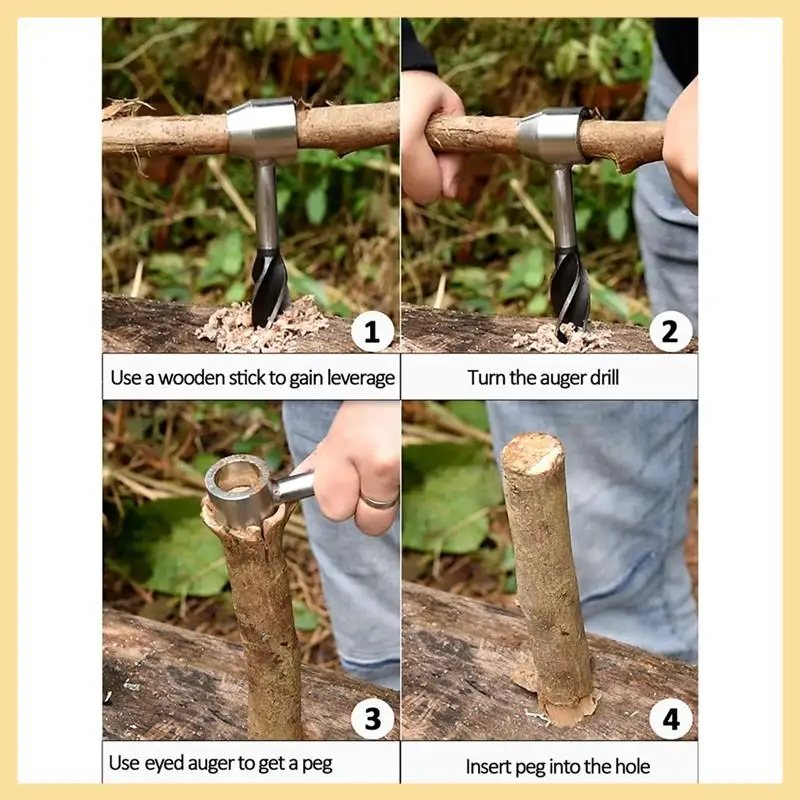 1

Use a wooden stick to gain leverage

2

Turn the auger drill

3

Use eyed auger to get a peg

4

Insert peg into the hole