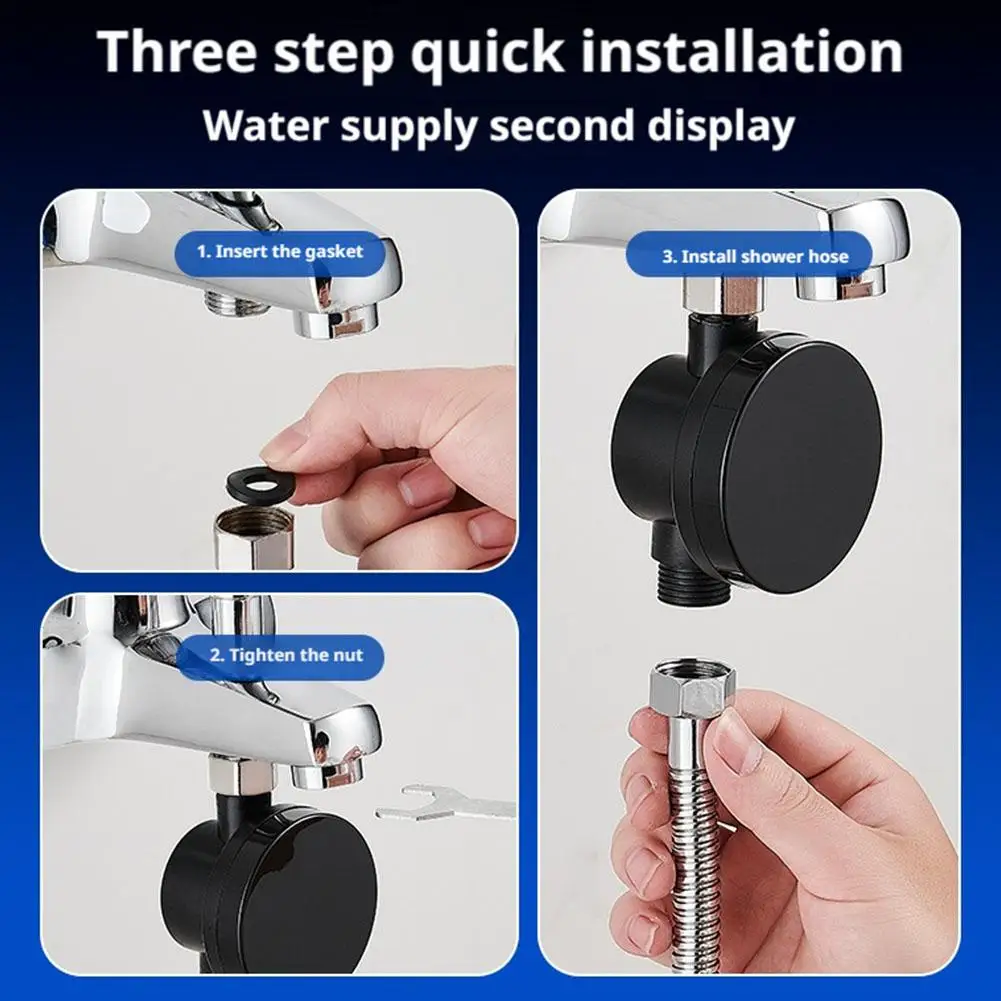 Three step quick installation

Water supply second display

1. Insert the gasket

2. Tighten the nut

3. Install shower hose