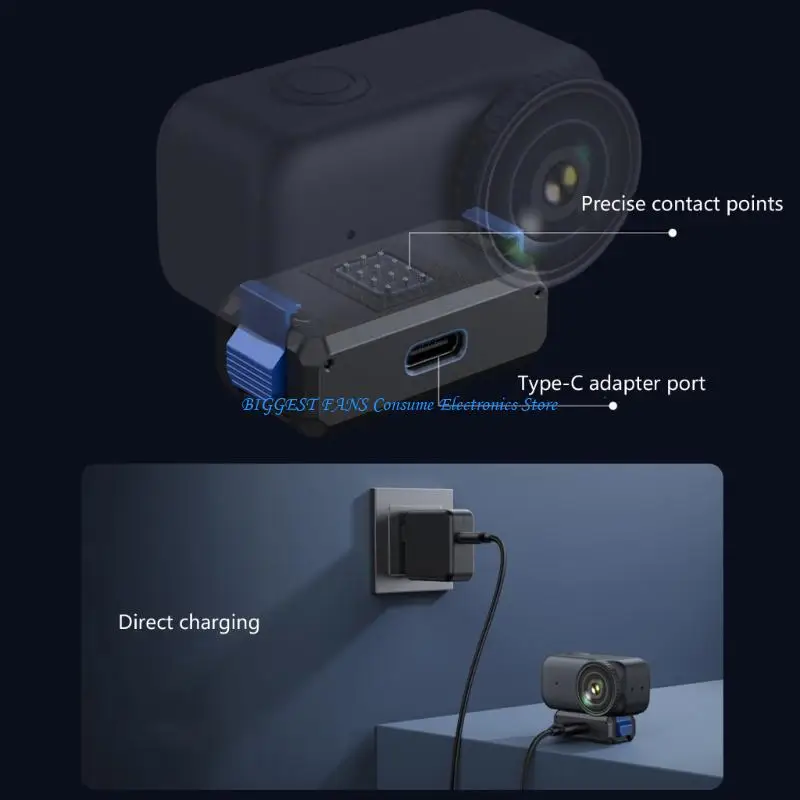 Precise contact points

Type-C adapter port

BIGGEST FANS Consume Electronics Store

Direct charging