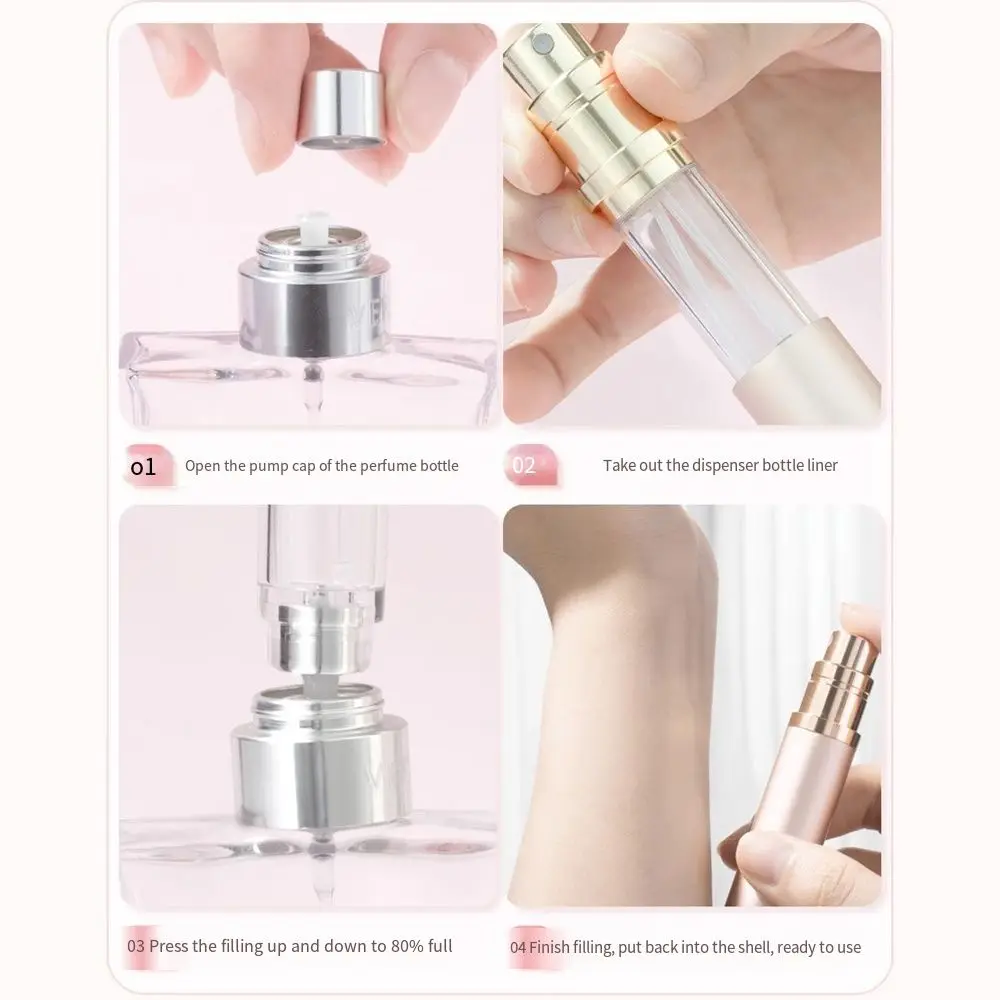 01 Open the pump cap of the perfume bottle

02 Take out the dispenser bottle liner

03 Press the filling up and down to 80% full

04 Finish filling, put back into the shell, ready to use