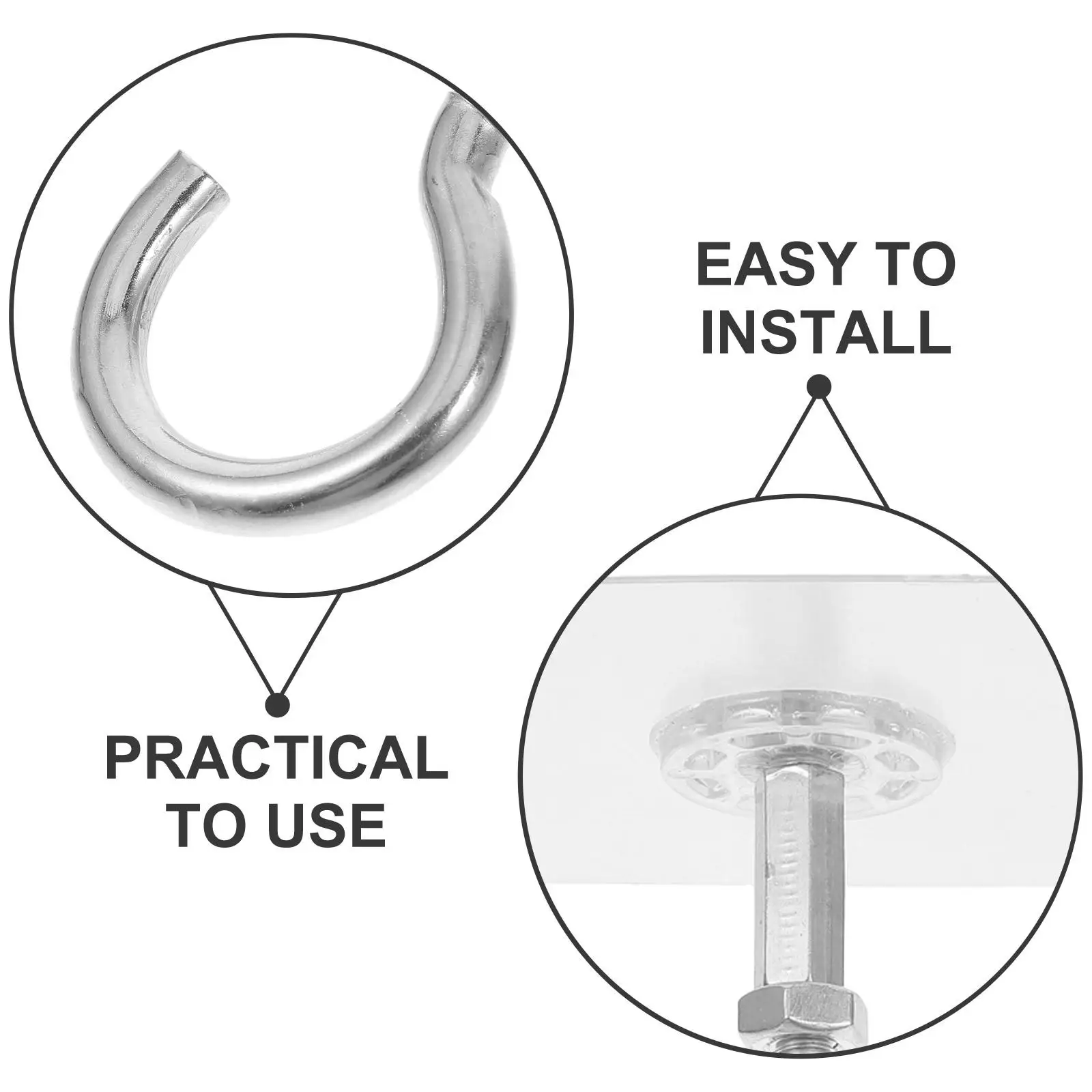 EASY TO INSTALL

PRACTICAL TO USE