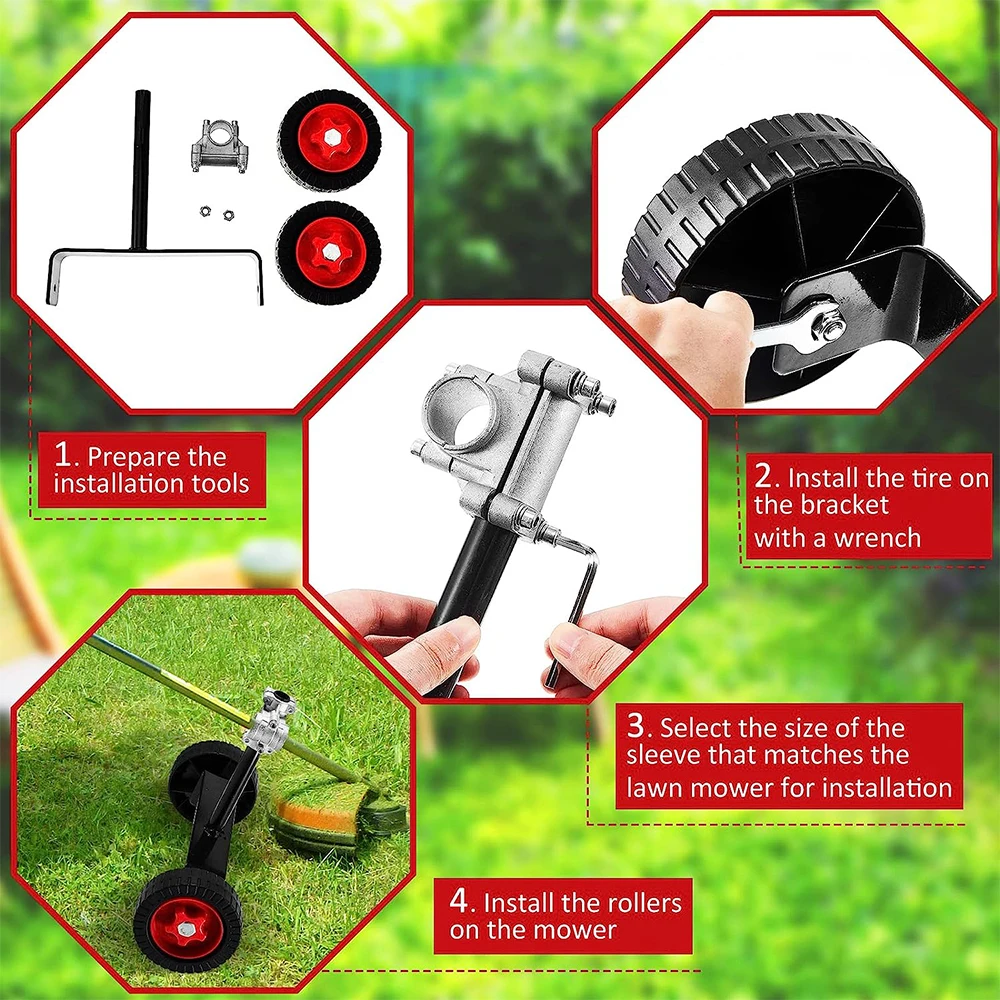 1. Prepare the installation tools

2. Install the tire on the bracket with a wrench

3. Select the size of the sleeve that matches the lawn mower for installation

4. Install the rollers on the mower