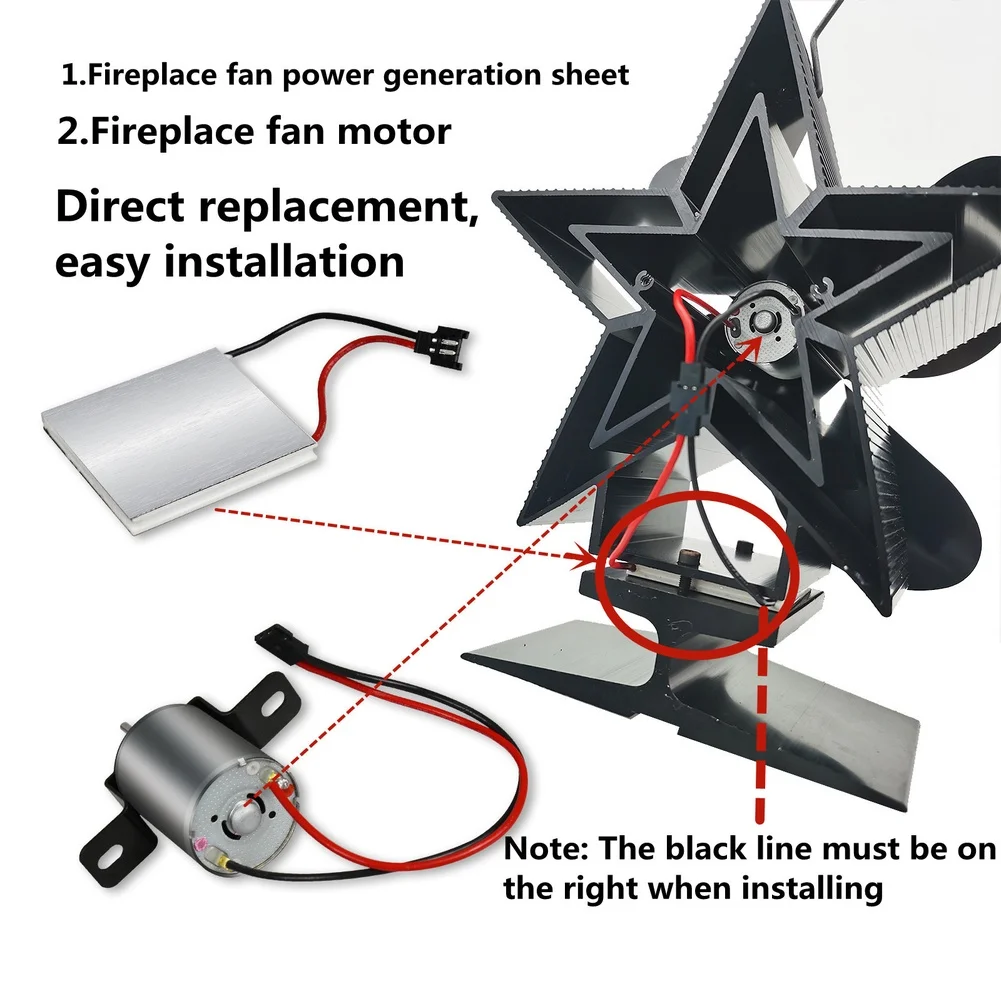 1.Fireplace fan power generation sheet
2.Fireplace fan motor

Direct replacement, easy installation

Note: The black line must be on the right when installing