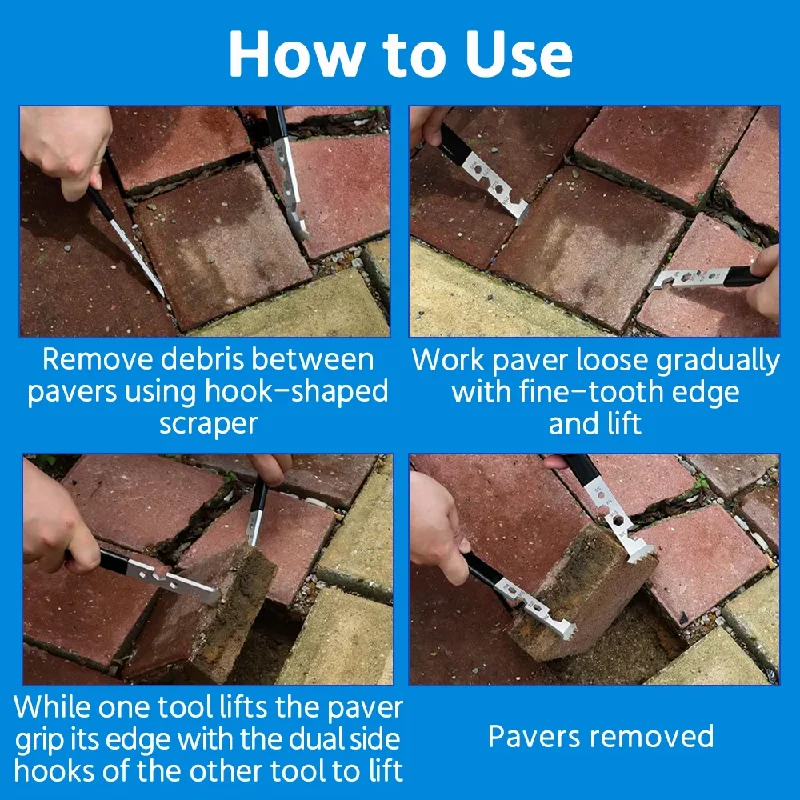 How to Use

Remove debris between pavers using hook-shaped scraper

Work paver loose gradually with fine-tooth edge and lift

While one tool lifts the paver grip its edge with the dual side hooks of the other tool to lift

Pavers removed