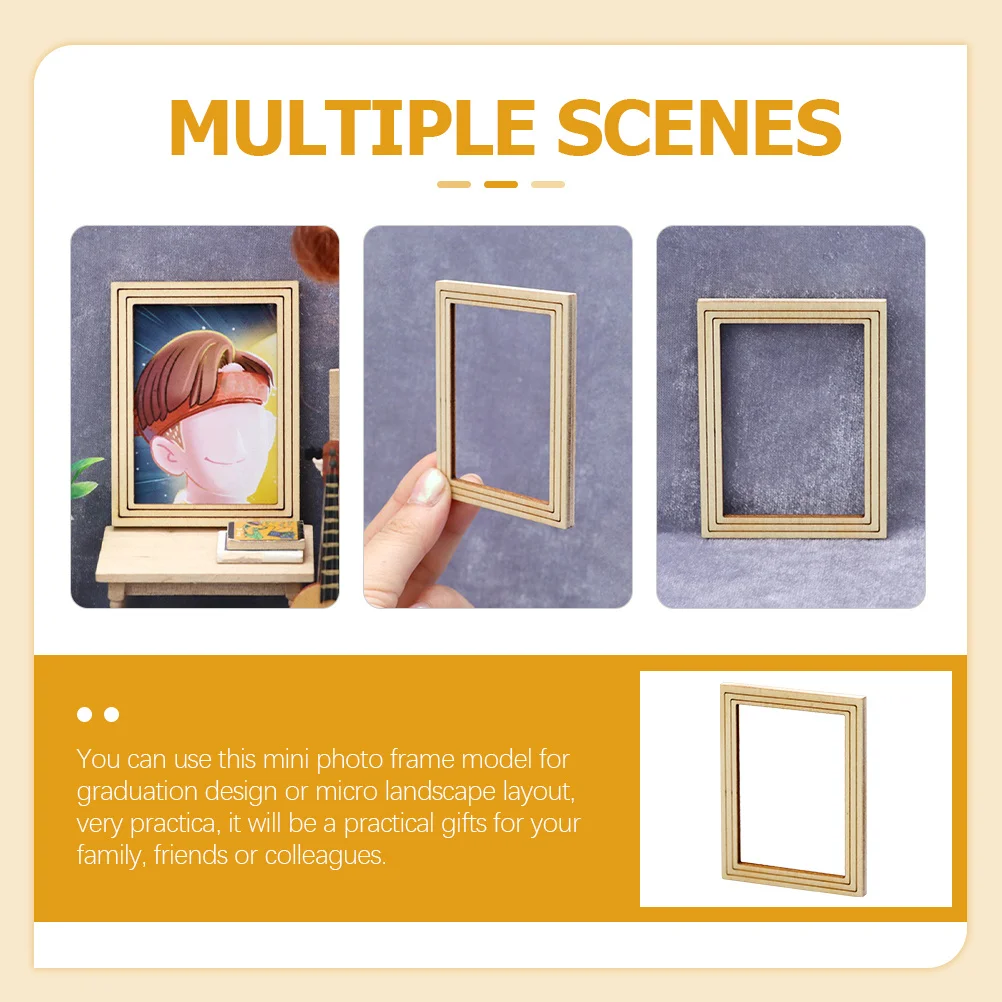 MULTIPLE SCENES

You can use this mini photo frame model for graduation design or micro landscape layout, very practica, it will be a practical gifts for your family, friends or colleagues.