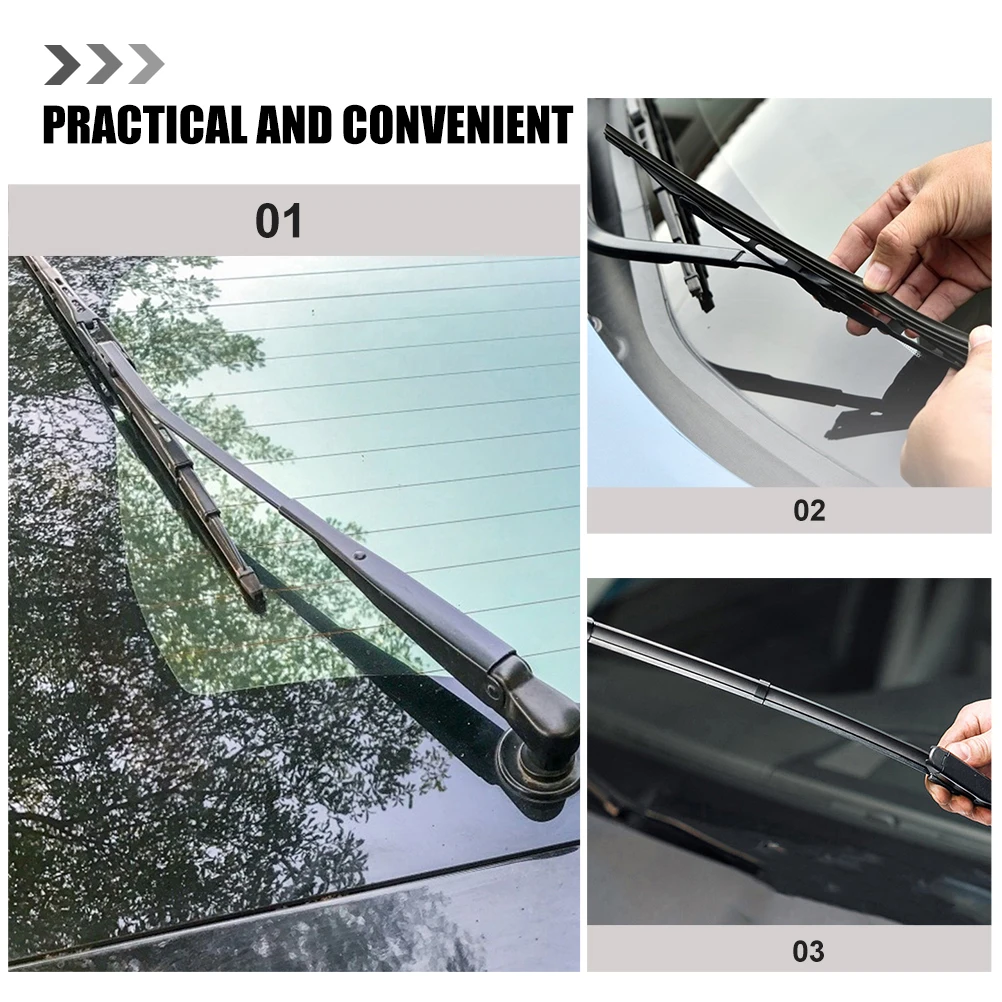 PRACTICAL AND CONVENIENT

01

02

03