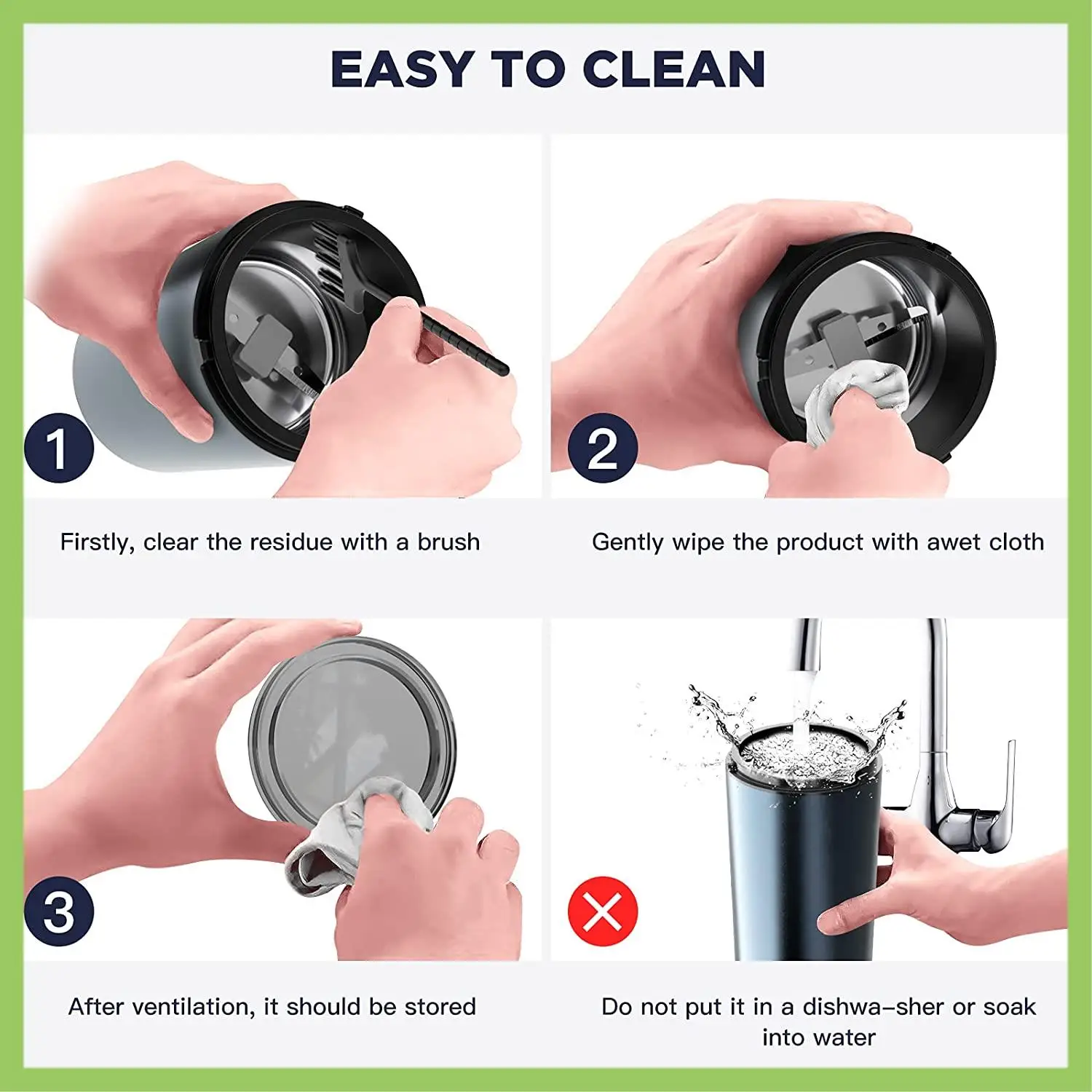 EASY TO CLEAN

1

Firstly, clear the residue with a brush

2

Gently wipe the product with awet cloth

3

After ventilation, it should be stored

Do not put it in a dishwa-sher or soak into water