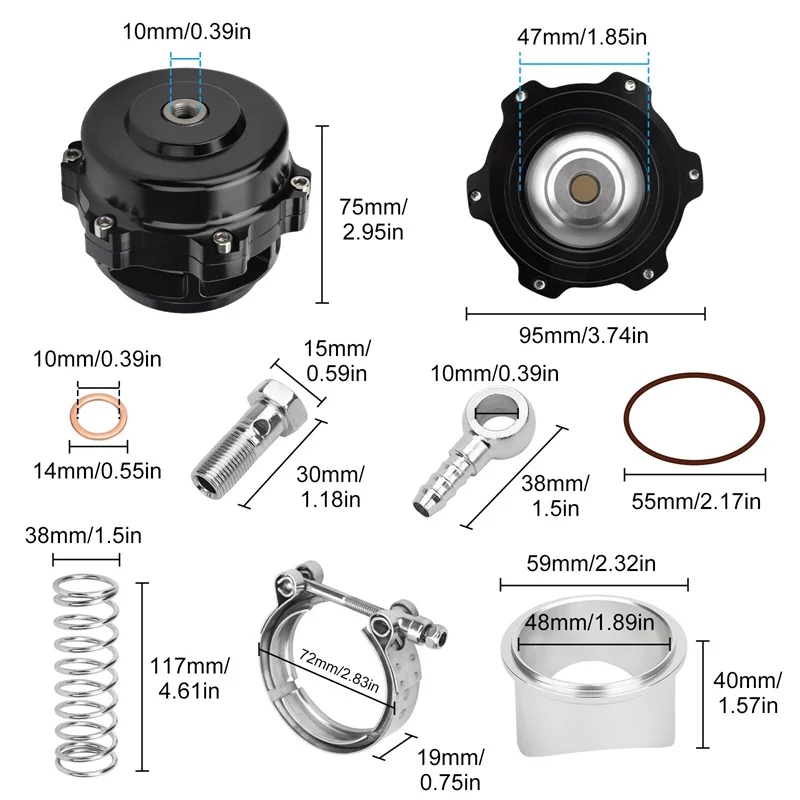 10mm/0.39in

47mm/1.85in

75mm/ 2.95in

95mm/3.74in

10mm/0.39in

14mm/0.55in

15mm/ 0.59in

30mm/ 1.18in

10mm/0.39in

38mm/ 1.5in

55mm/2.17in

38mm/1.5in

117mm/ 4.61in

72mm/2.83in

19mm/ 0.75in

59mm/2.32in

48mm/1.89in

40mm/ 1.57in