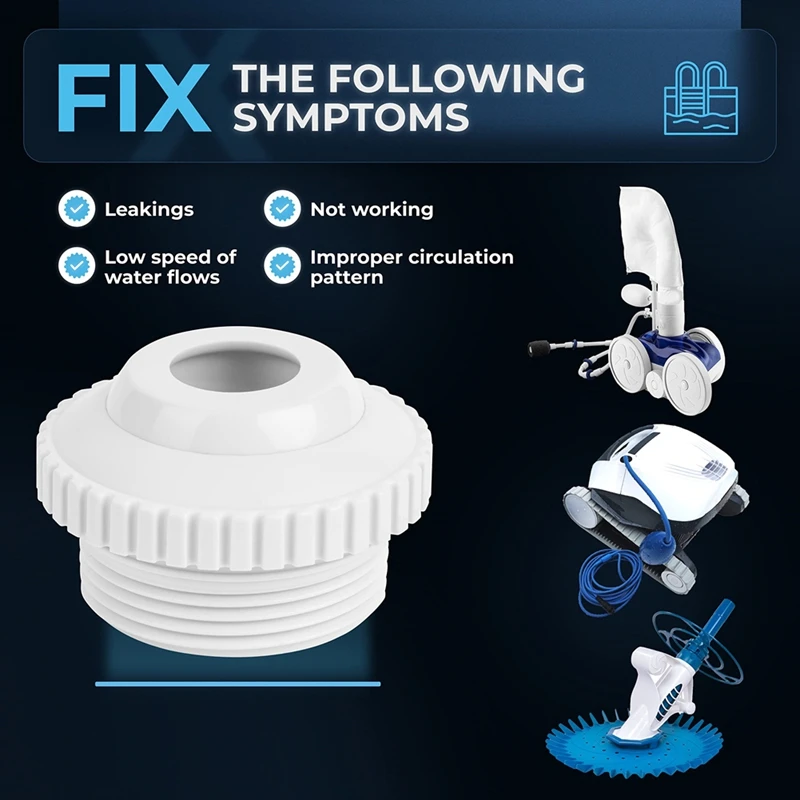 FIX THE FOLLOWING SYMPTOMS

Leakings

Not working

Low speed of water flows

Improper circulation pattern