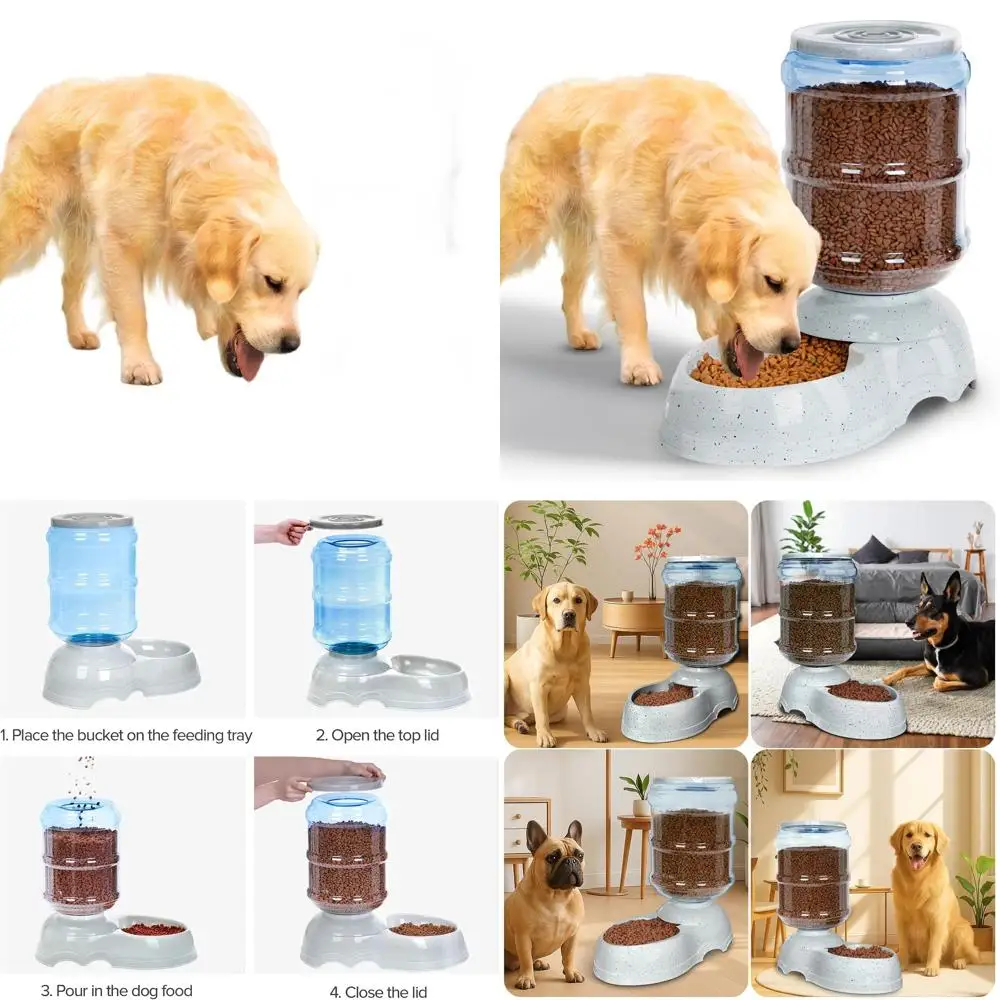 1. Place the bucket on the feeding tray

2. Open the top lid

3. Pour in the dog food

4. Close the lid