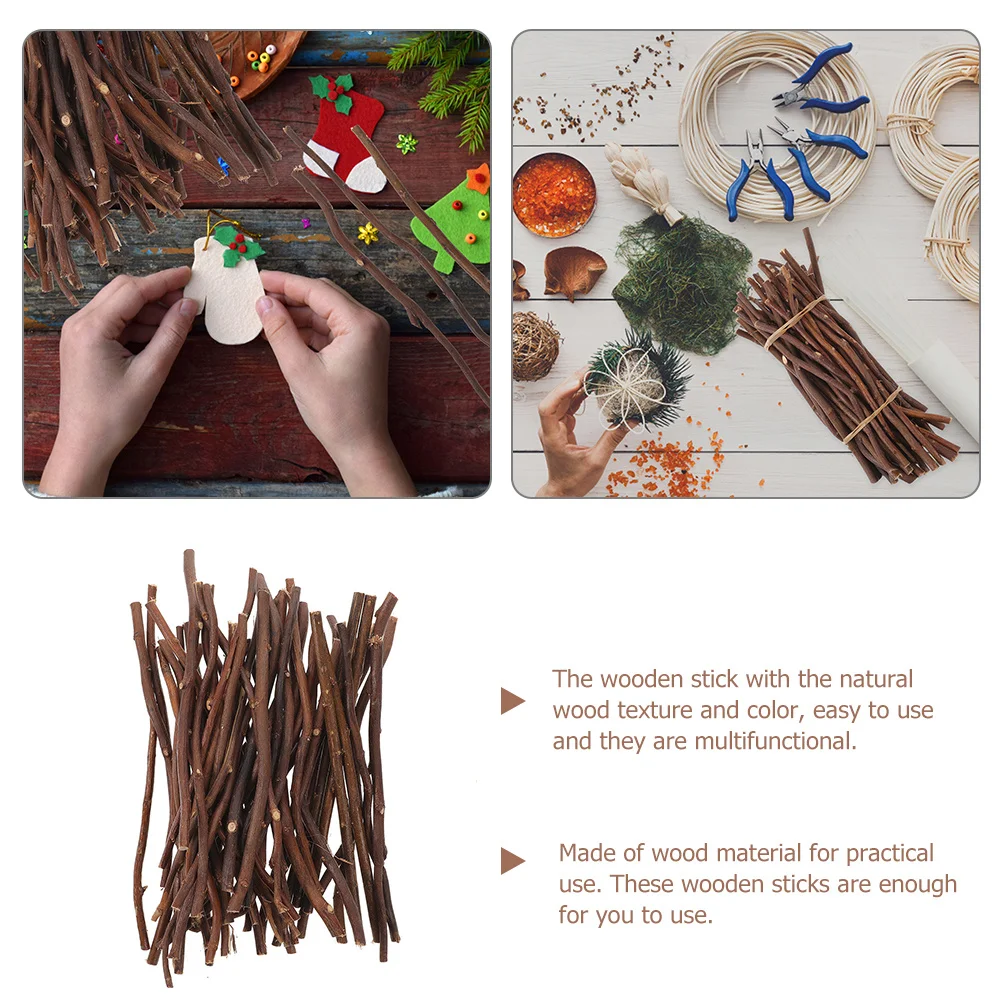 The wooden stick with the natural wood texture and color, easy to use and they are multifunctional.

Made of wood material for practical use. These wooden sticks are enough for you to use.