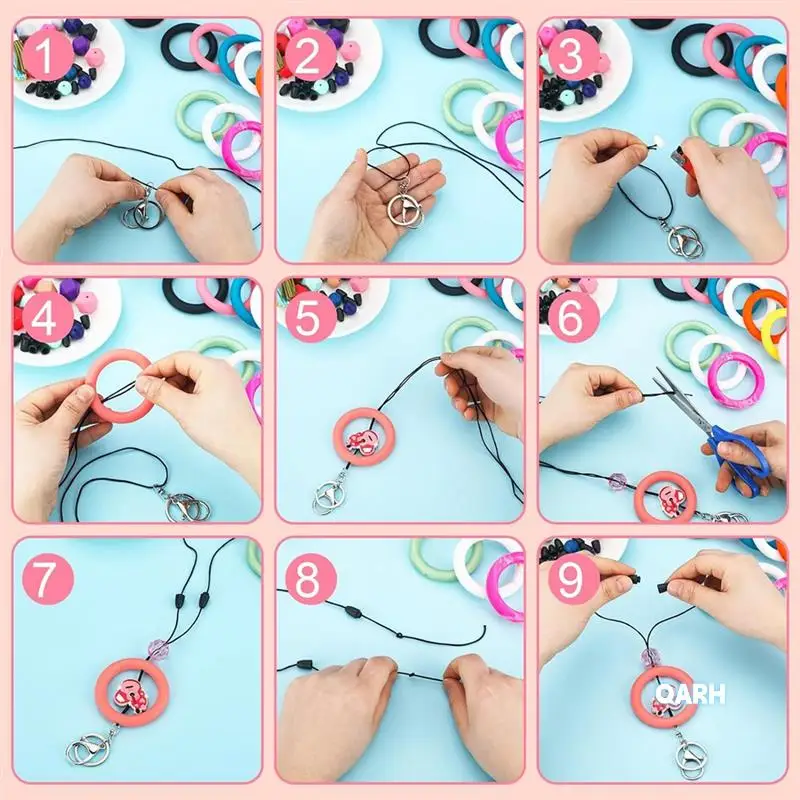 1

2

3

4

5

6

7

8

9

QARH