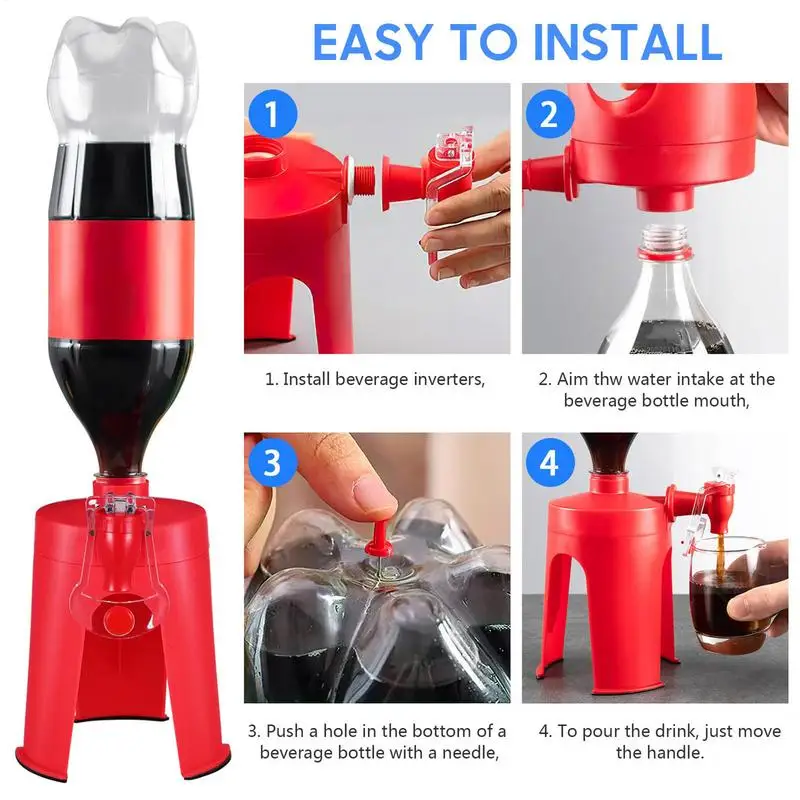 EASY TO INSTALL

1

2

1. Install beverage inverters,

2. Aim thw water intake at the beverage bottle mouth,

3

4

3. Push a hole in the bottom of a beverage bottle with a needle,

4. To pour the drink, just move the handle.