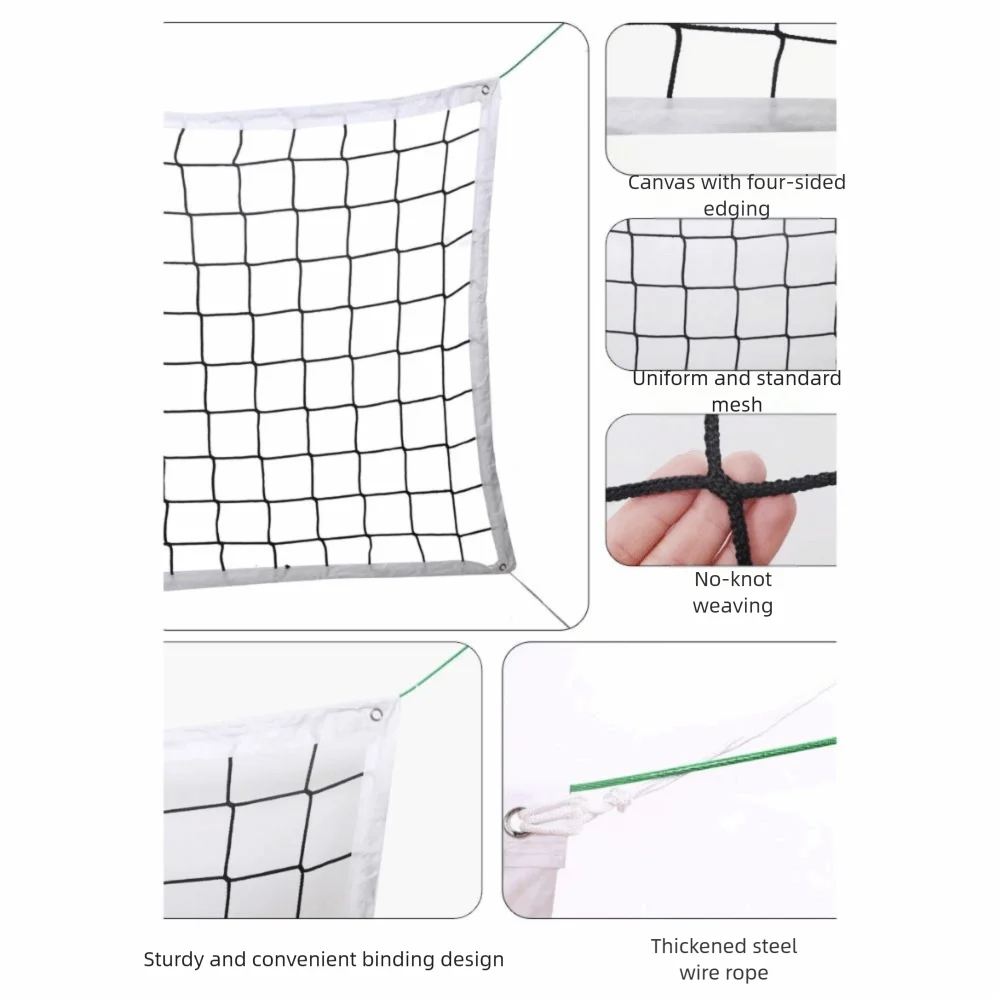 Canvas with four-sided edging

Uniform and standard mesh

No-knot weaving

Sturdy and convenient binding design

Thickened steel wire rope