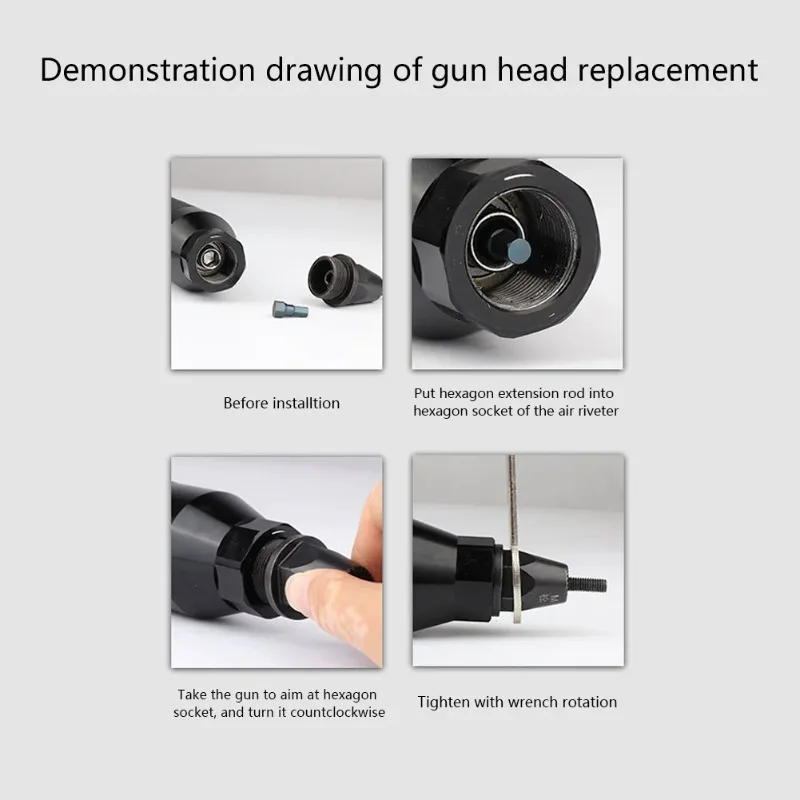 Demonstration drawing of gun head replacement

Before installtion

Put hexagon extension rod into hexagon socket of the air riveter

Take the gun to aim at hexagon socket, and turn it countclockwise

Tighten with wrench rotation