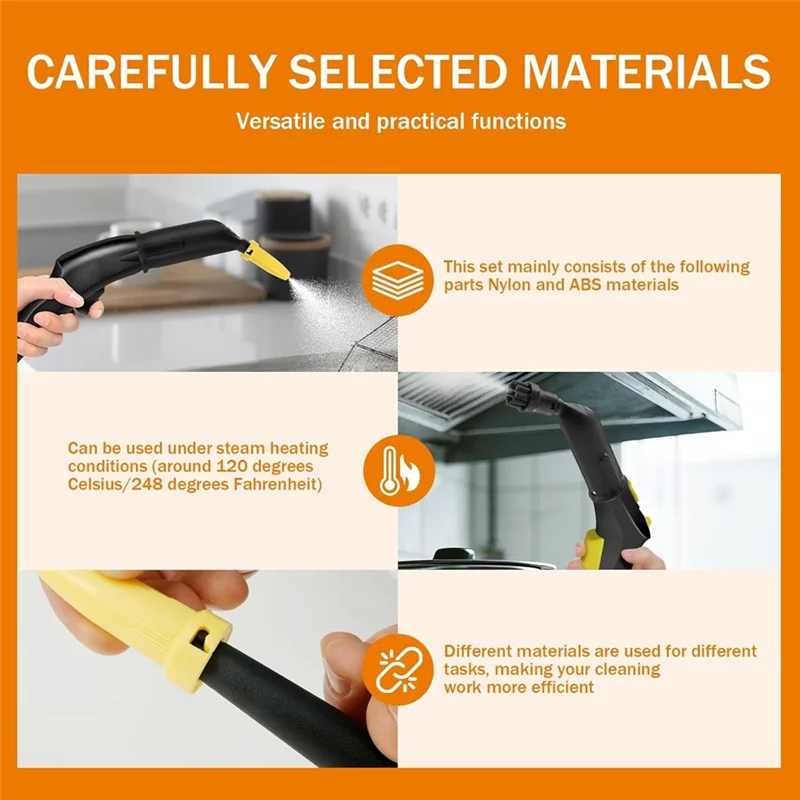 CAREFULLY SELECTED MATERIALS

Versatile and practical functions

This set mainly consists of the following parts Nylon and ABS materials

Can be used under steam heating conditions (around 120 degrees Celsius/248 degrees Fahrenheit)

Different materials are used for different tasks, making your cleaning work more efficient