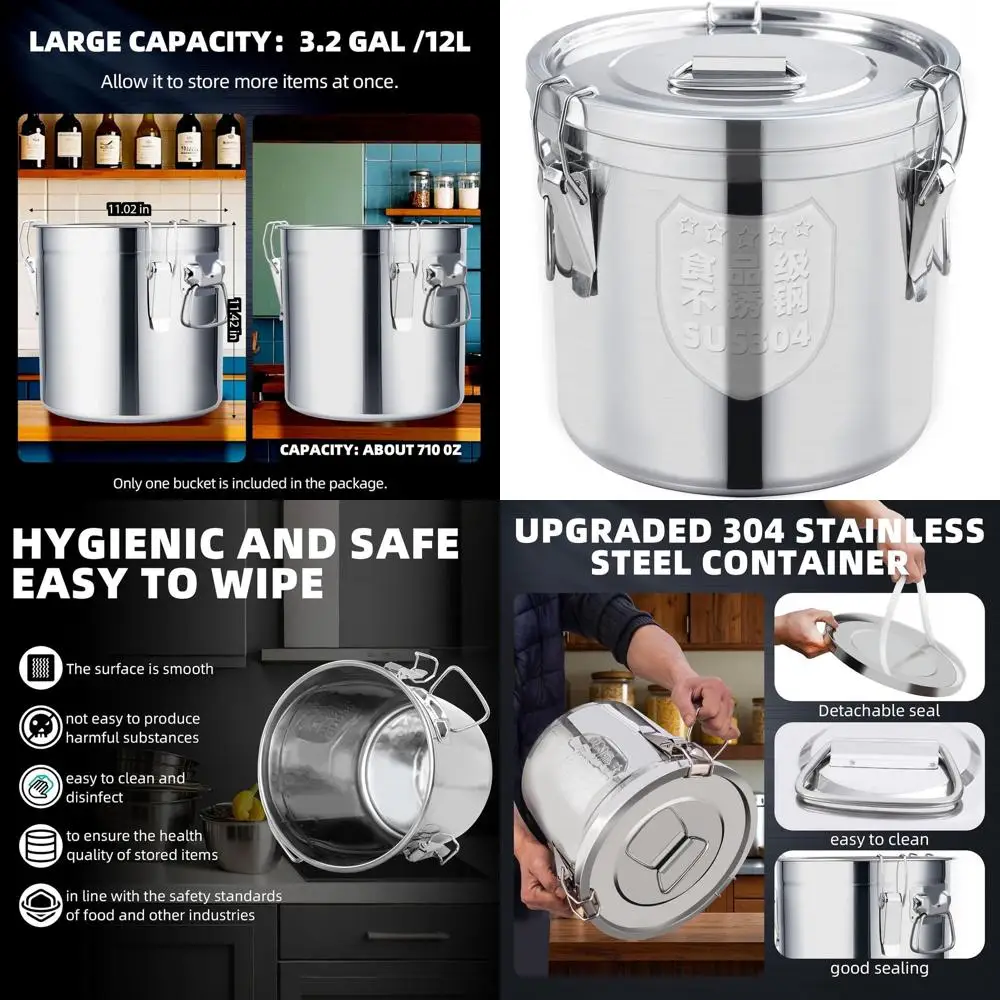 LARGE CAPACITY: 3.2 GAL /12L

Allow it to store more items at once.

11.02 in

11.42 in

CAPACITY: ABOUT 710 OZ

Only one bucket is included in the package.

食品级
不锈钢
SUS304

HYGIENIC AND SAFE
EASY TO WIPE

The surface is smooth

not easy to produce harmful substances

easy to clean and disinfect

to ensure the health quality of stored items

in line with the safety standards of food and other industries

UPGRADED 304 STAINLESS STEEL CONTAINER

Detachable seal

easy to clean

good sealing