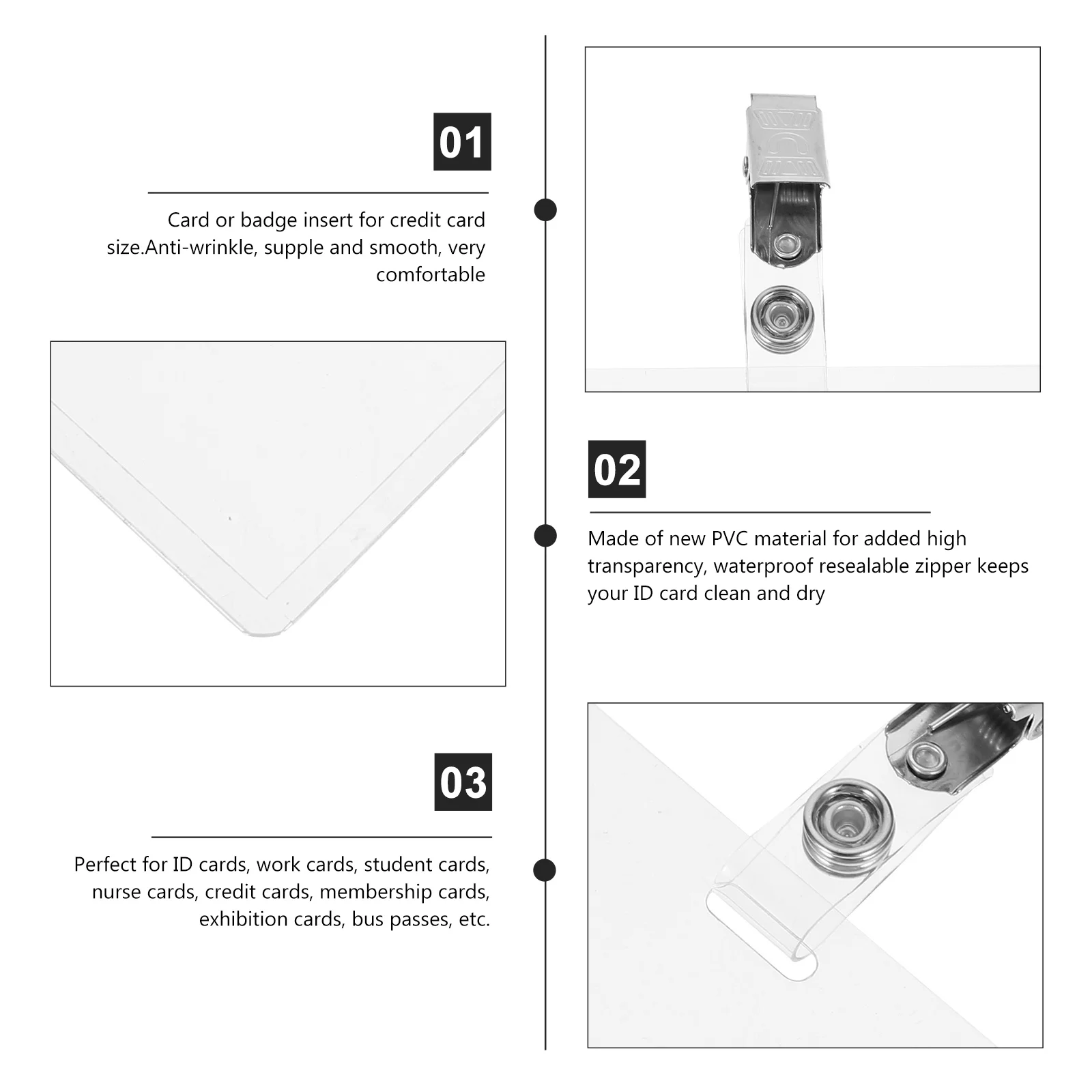 01

Card or badge insert for credit card size.Anti-wrinkle, supple and smooth, very comfortable

02

Made of new PVC material for added high transparency, waterproof resealable zipper keeps your ID card clean and dry

03

Perfect for ID cards, work cards, student cards, nurse cards, credit cards, membership cards, exhibition cards, bus passes, etc.