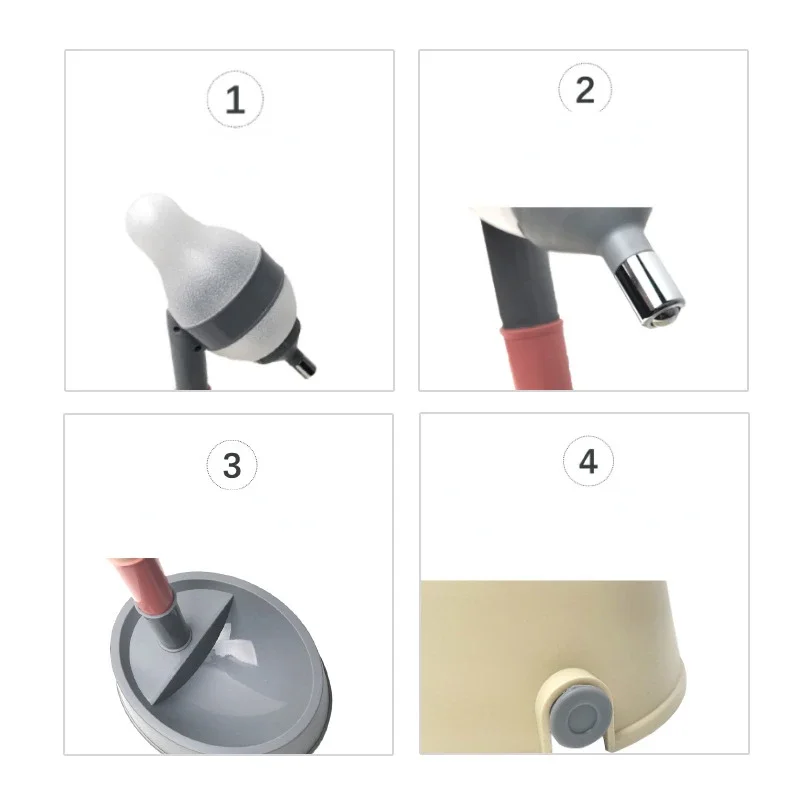 1

2

3

4