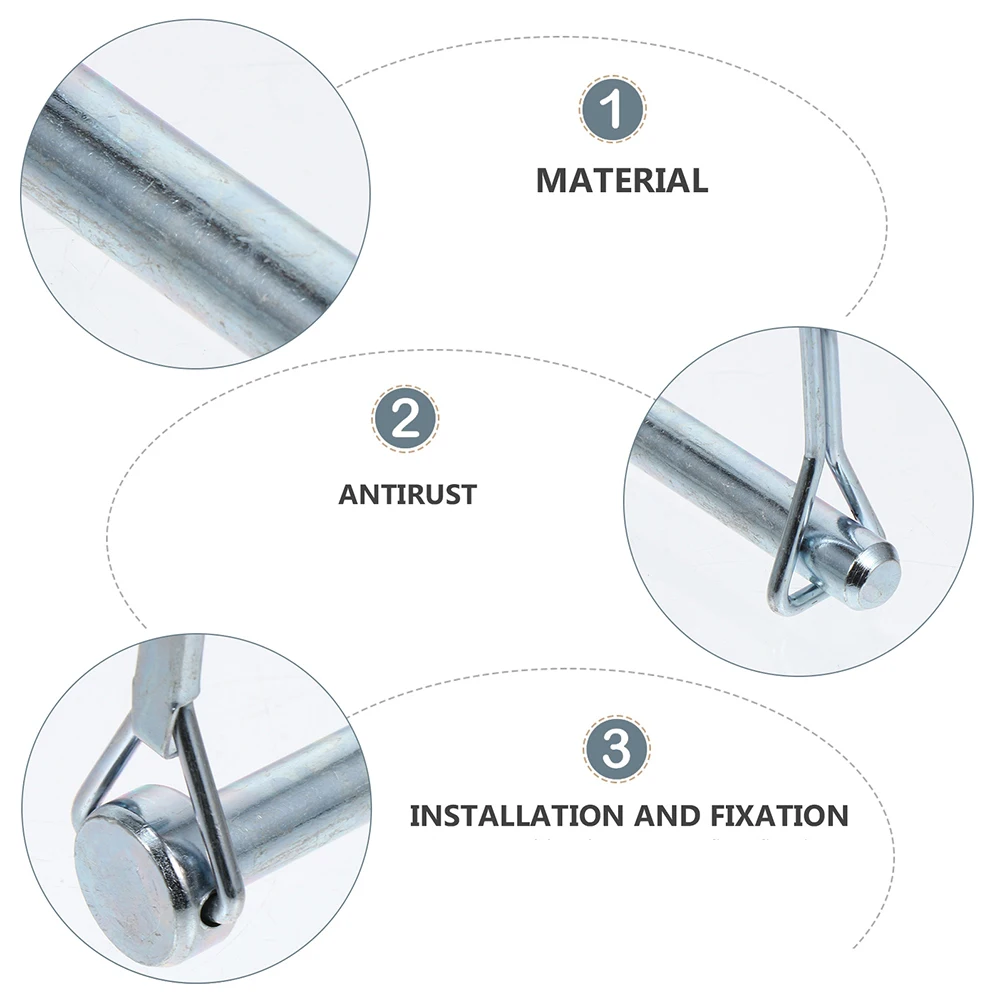 1

MATERIAL

2

ANTIRUST

3

INSTALLATION AND FIXATION