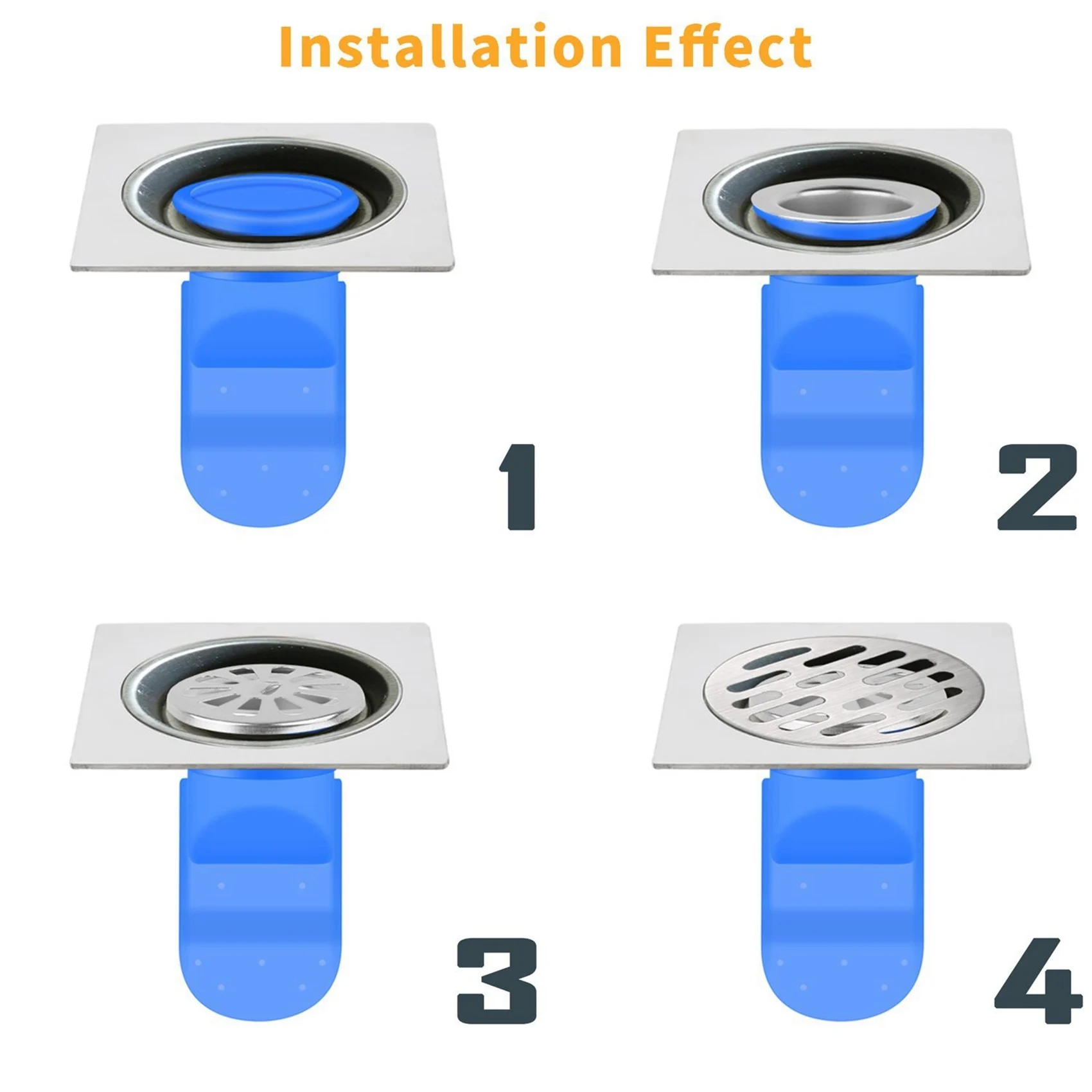 Installation Effect

1

2

3

4