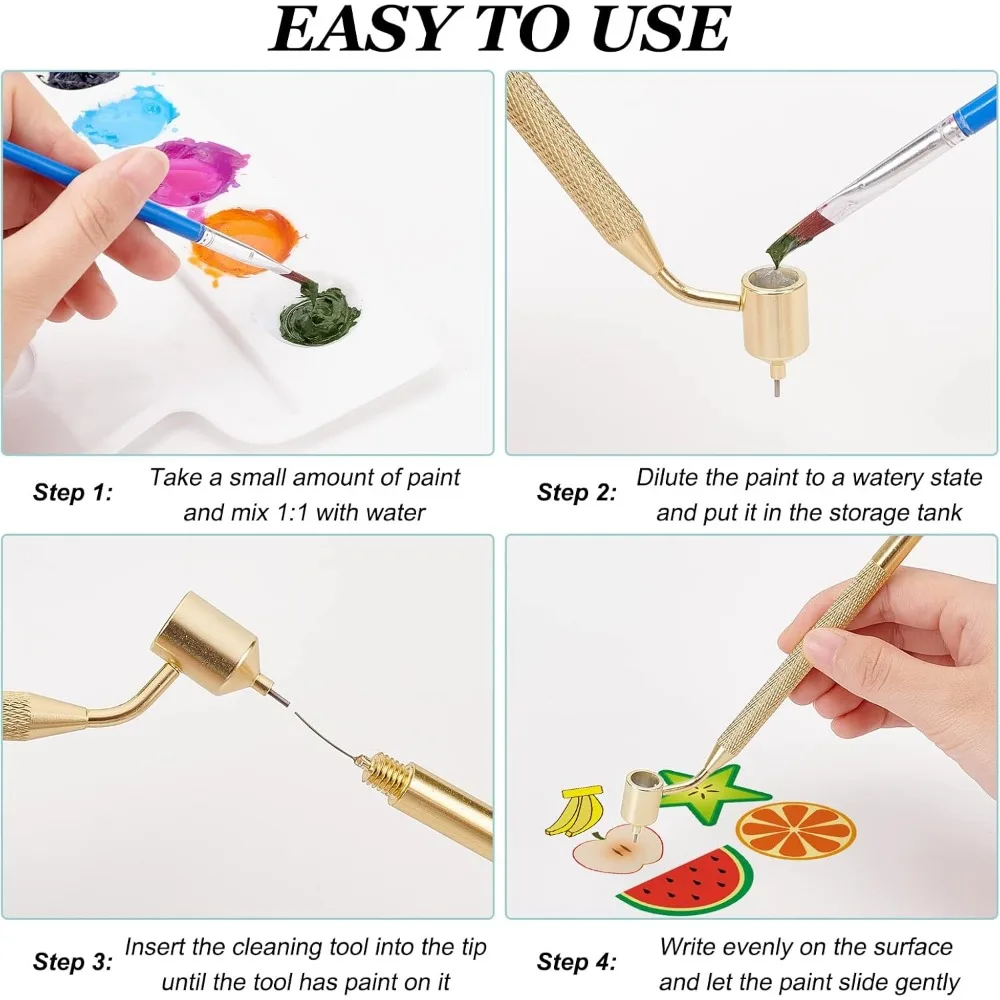 EASY TO USE

Step 1: Take a small amount of paint and mix 1:1 with water

Step 2: Dilute the paint to a watery state and put it in the storage tank

Step 3: Insert the cleaning tool into the tip until the tool has paint on it

Step 4: Write evenly on the surface and let the paint slide gently