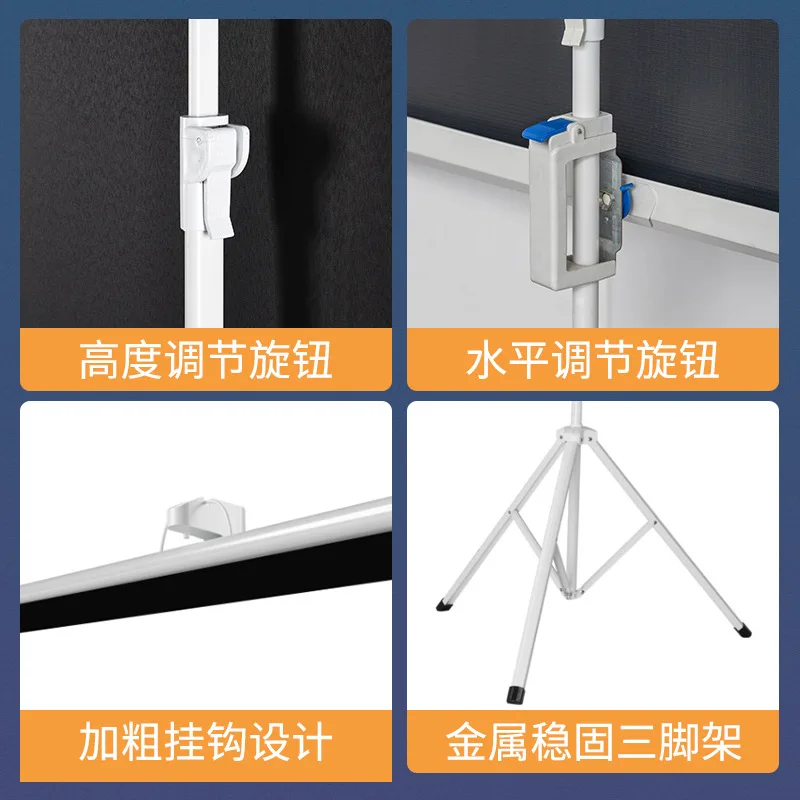 高度调节旋钮

水平调节旋钮

加粗挂钩设计

金属稳固三脚架