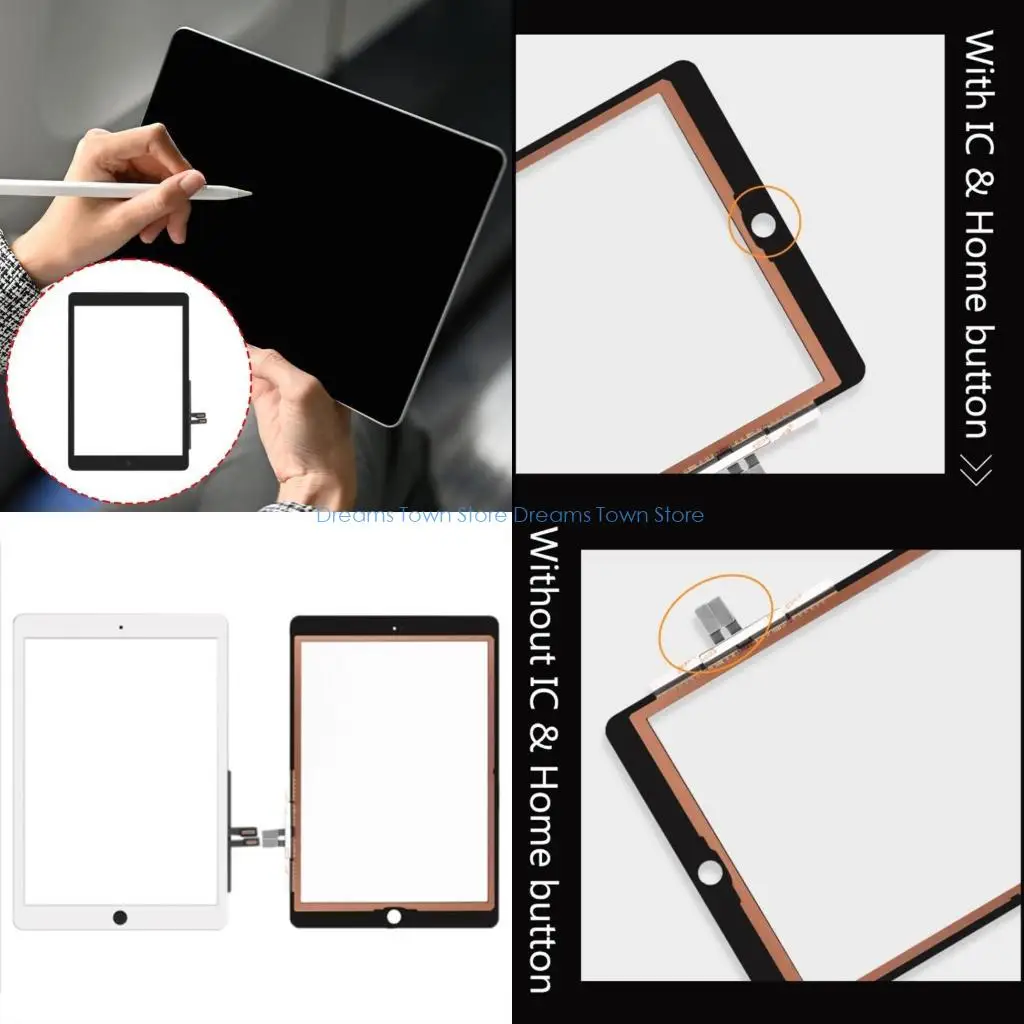 With IC & Home button

Dreams Town Store Dreams Town Store

Without IC & Home button