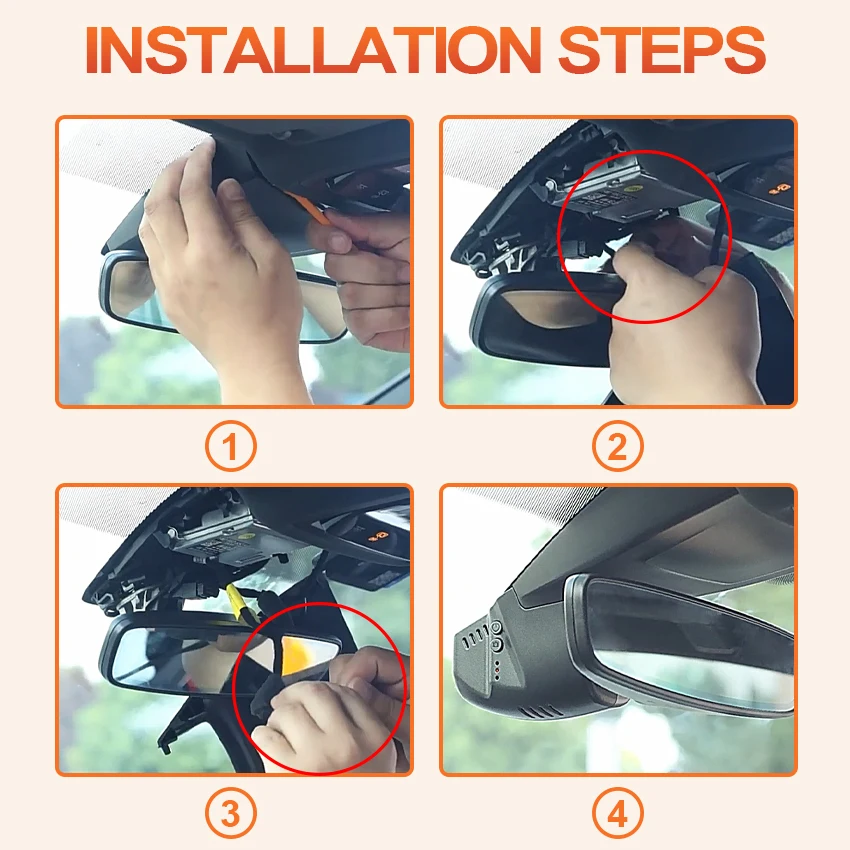 INSTALLATION STEPS

1

2

3

4